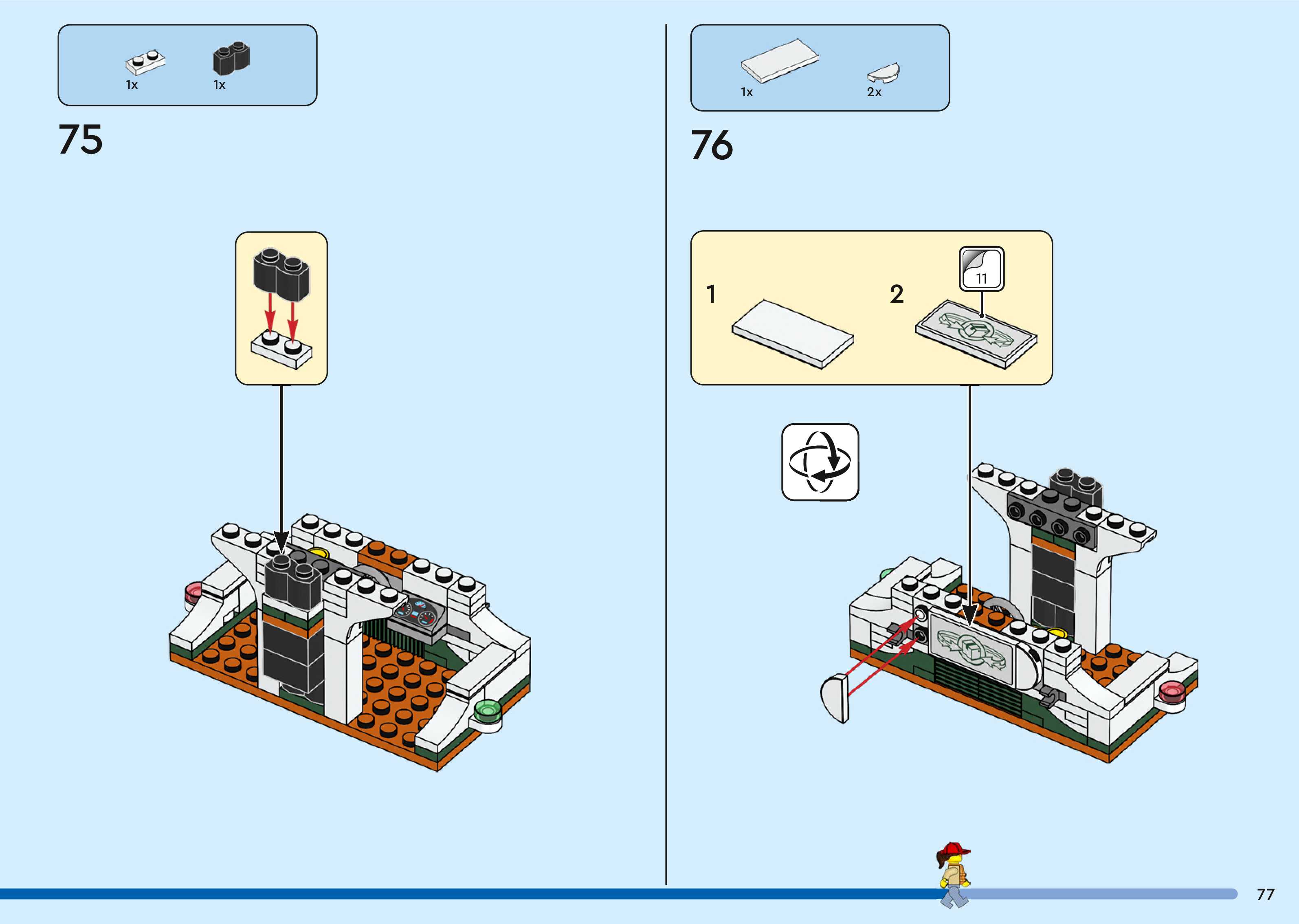 1x 1x

75

1x 2x

76

1

2

11

77