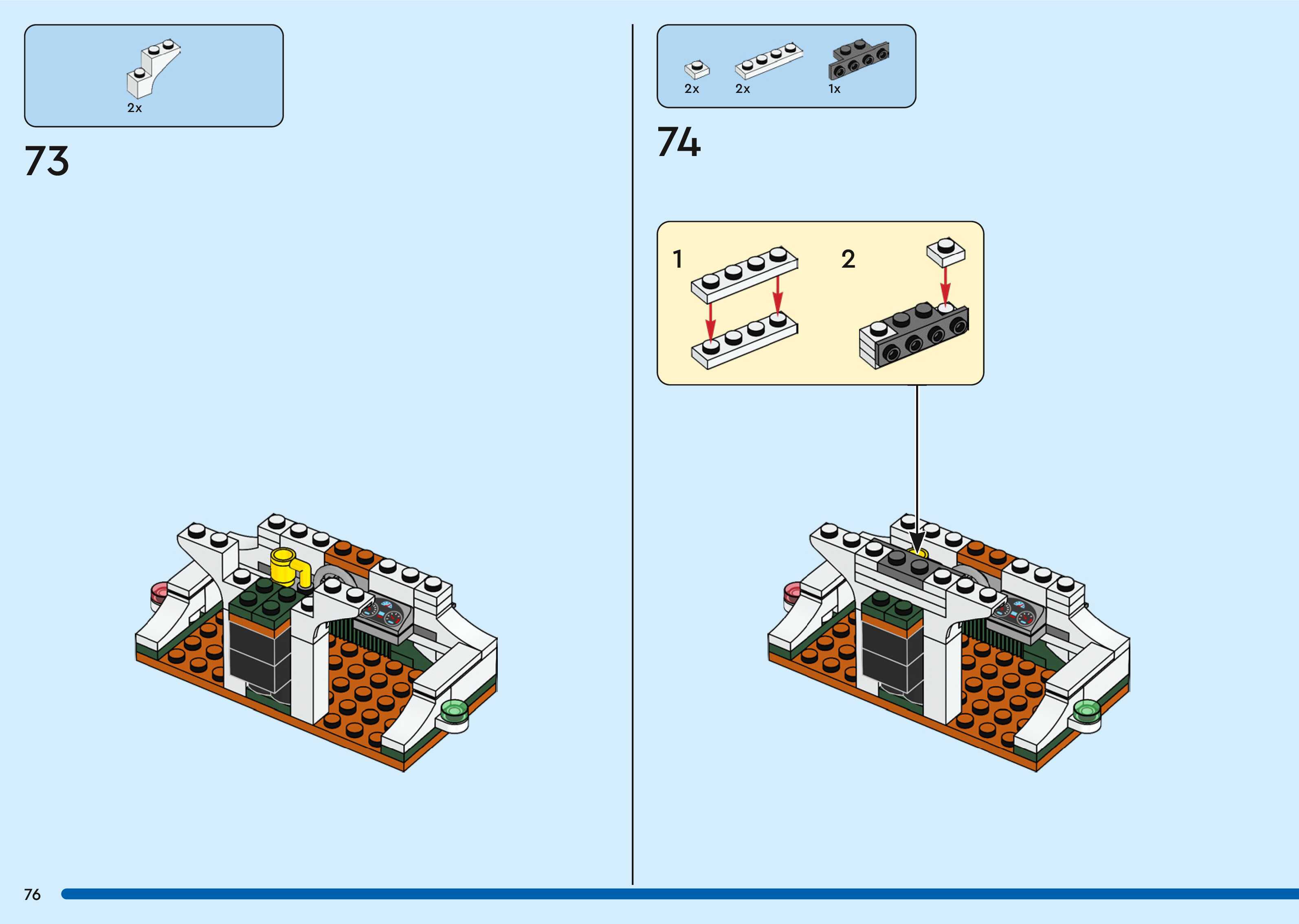 2x

73

2x 2x 1x

74

1

2

76