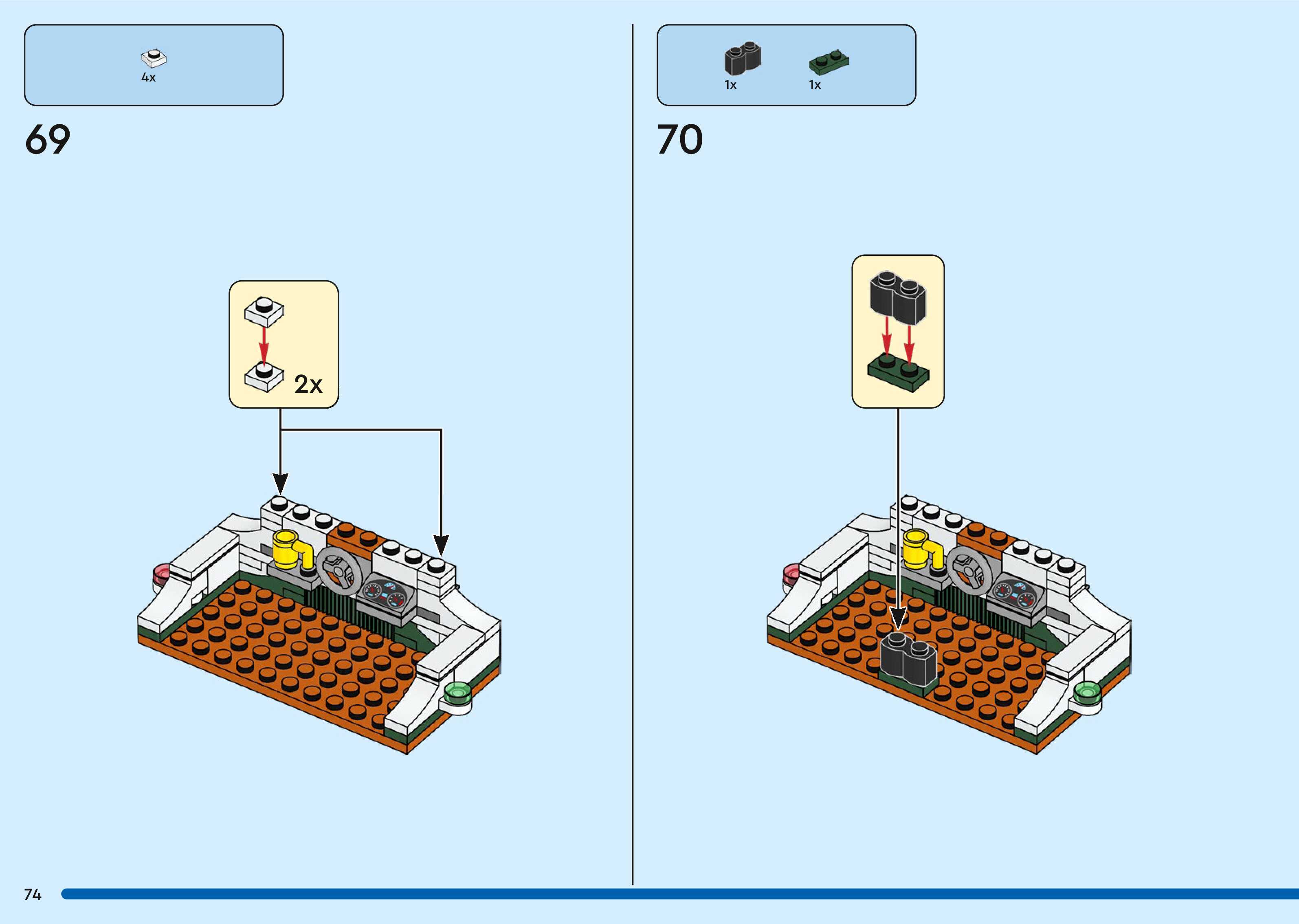 4x

69

2x

1x

1x

70

74