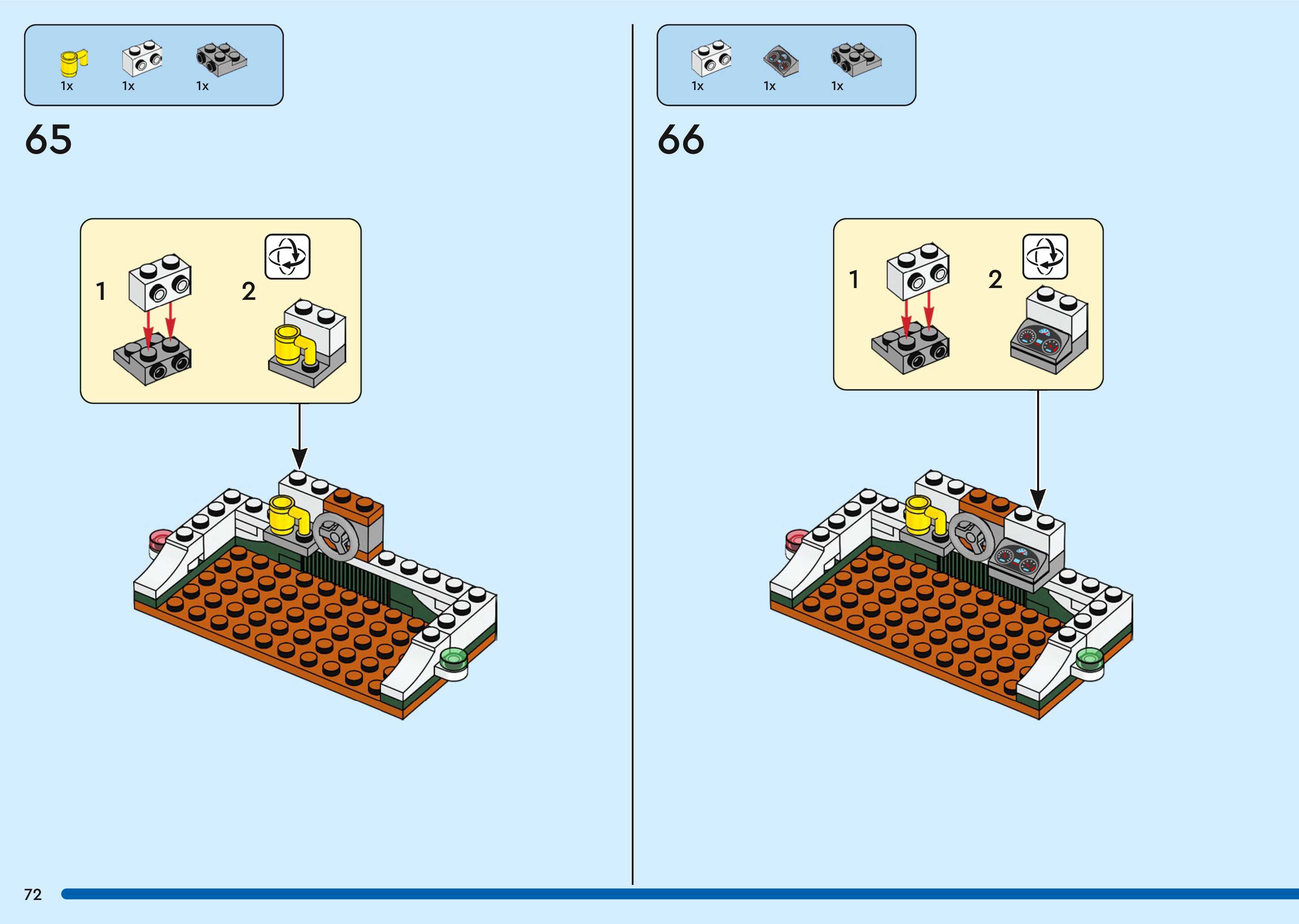 1x 1x 1x

65

1

2

1x 1x 1x

66

1

2

72