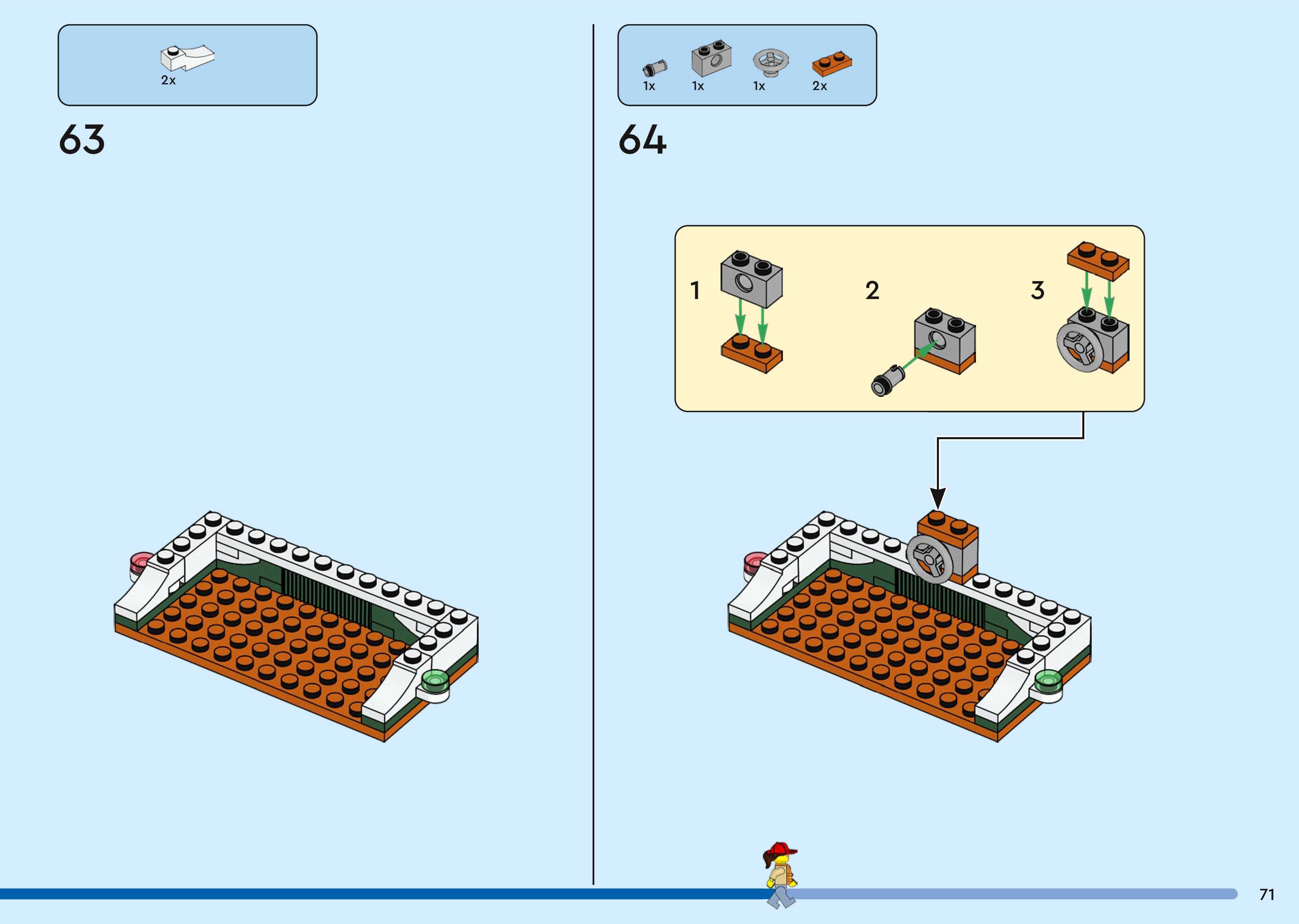 2x

63

1x 1x 1x 2x

64

1

2

3

71