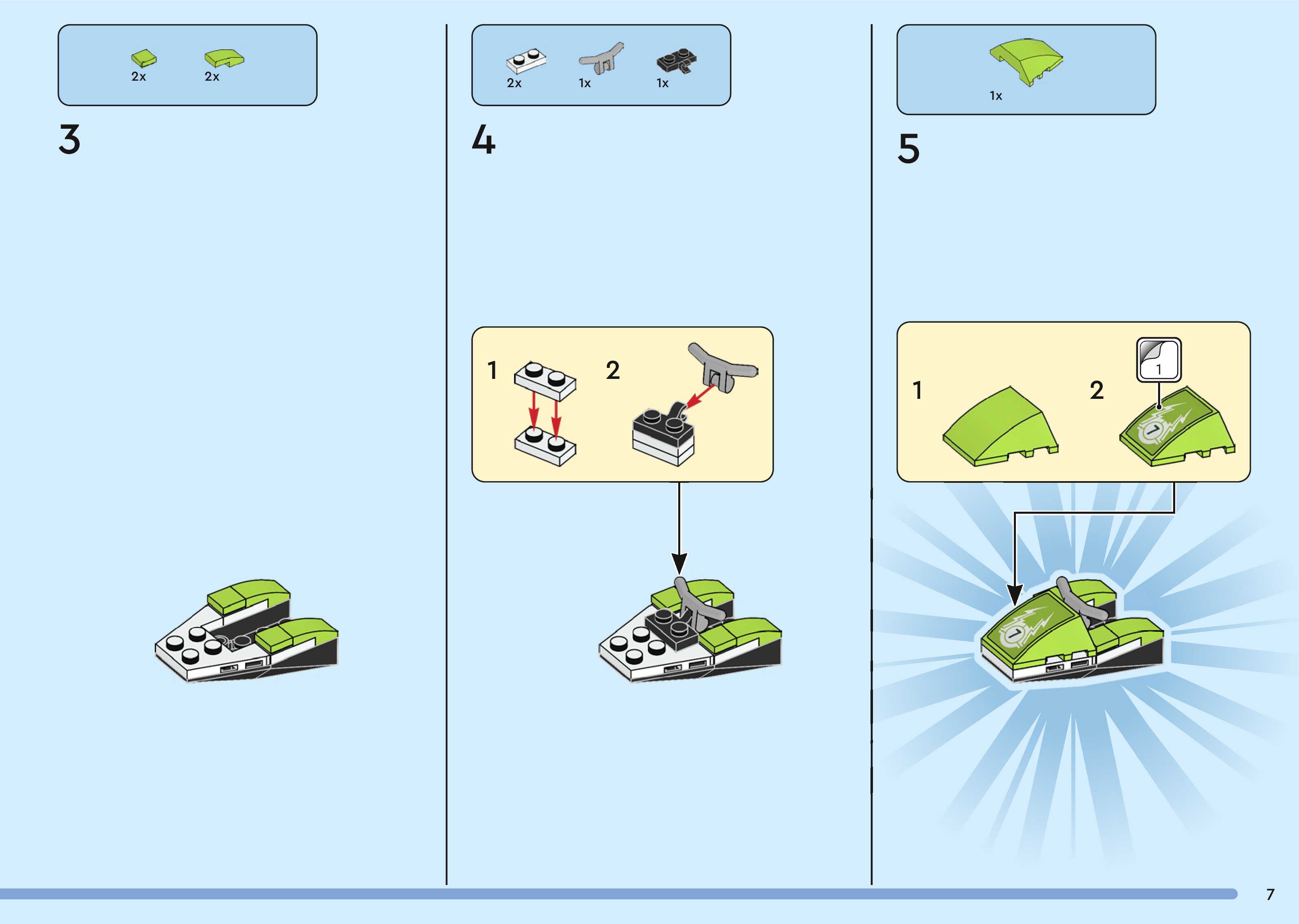 2x 2x

3

2x 1x 1x

4

1 2

1x

5

1 2 1

7