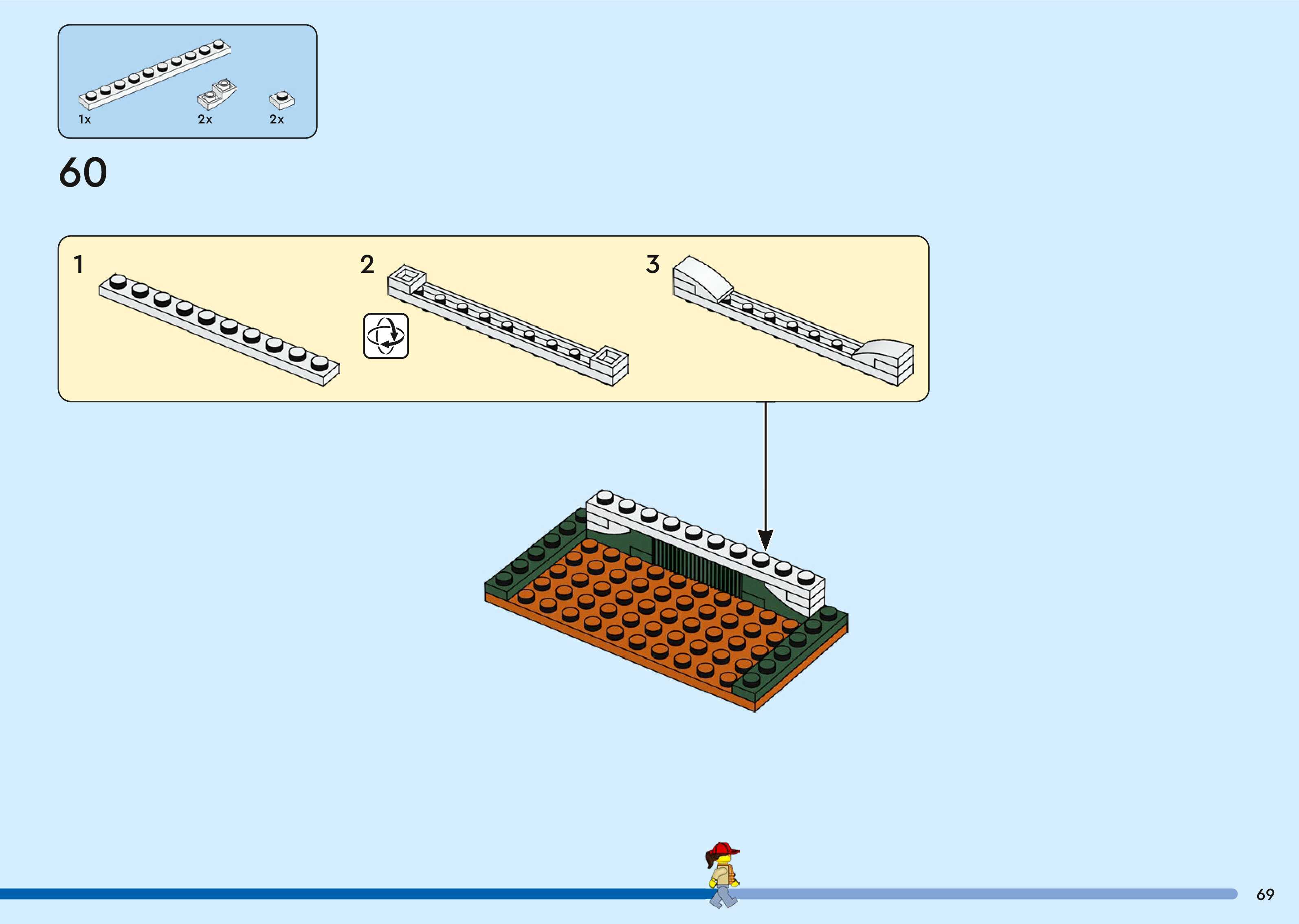 1x
2x
2x

60

1
2
3

69