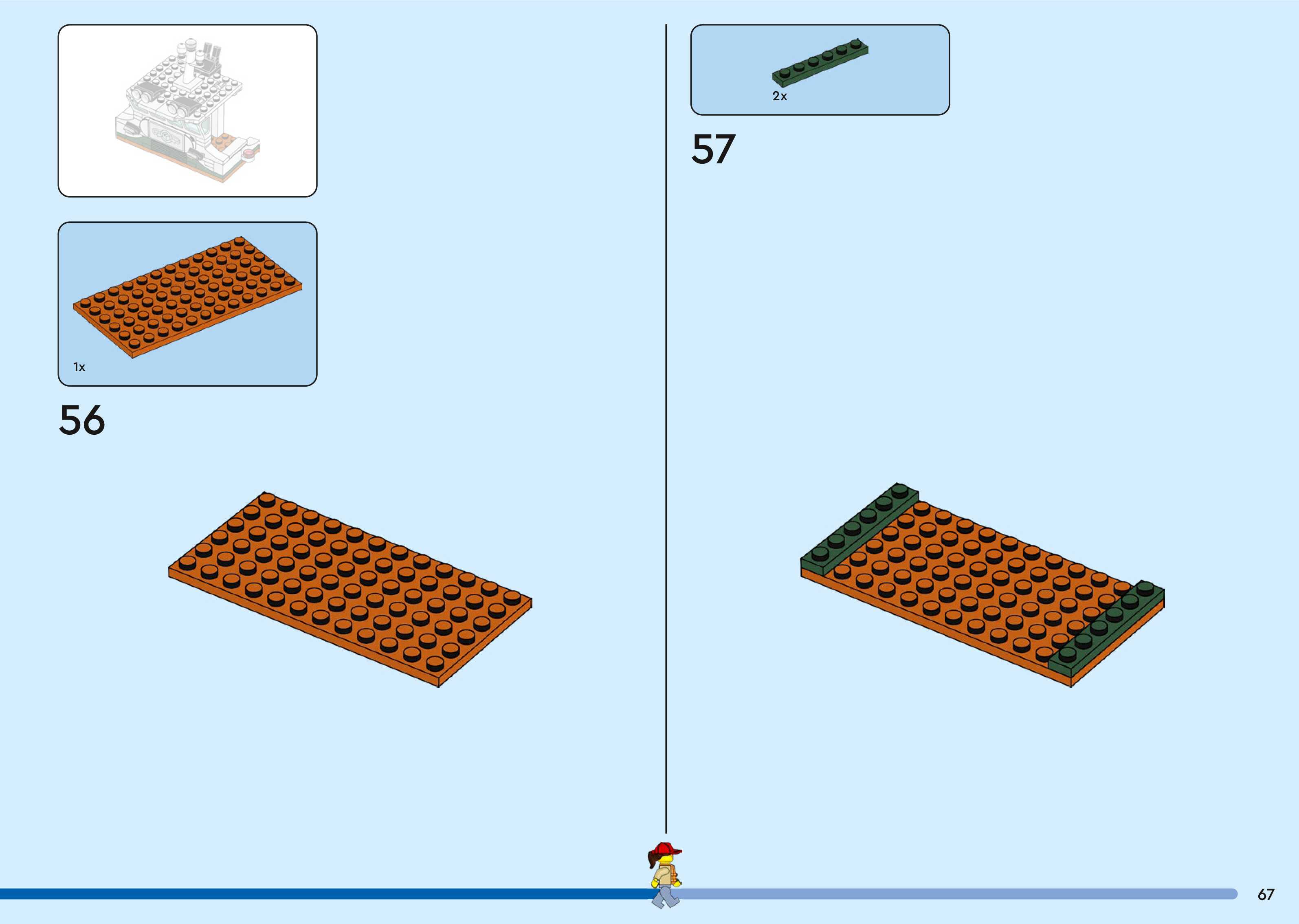 1x

56

2x

57

67