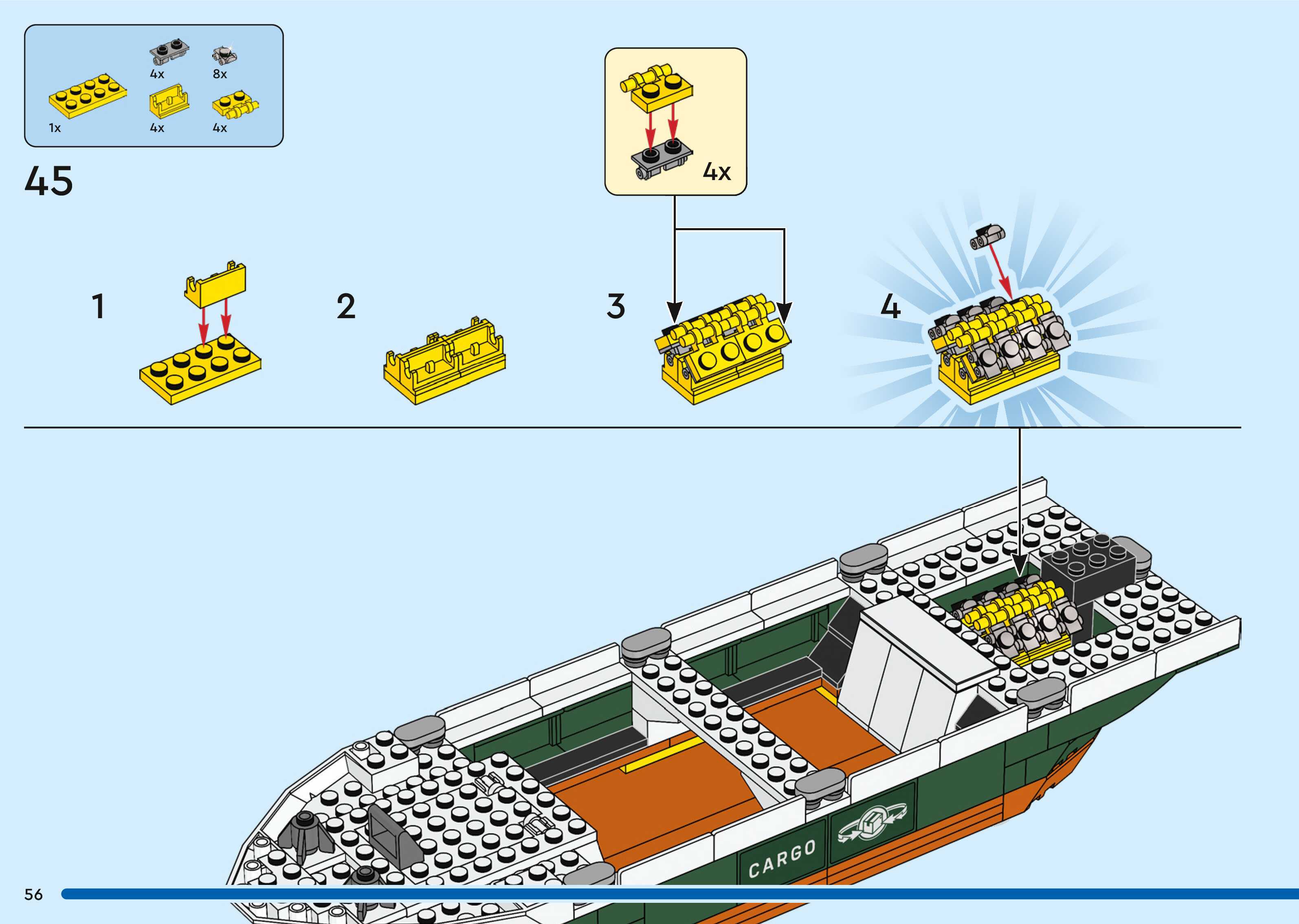 4x
8x
1x
4x
4x

45

4x

1

2

3

4

CARGO

56