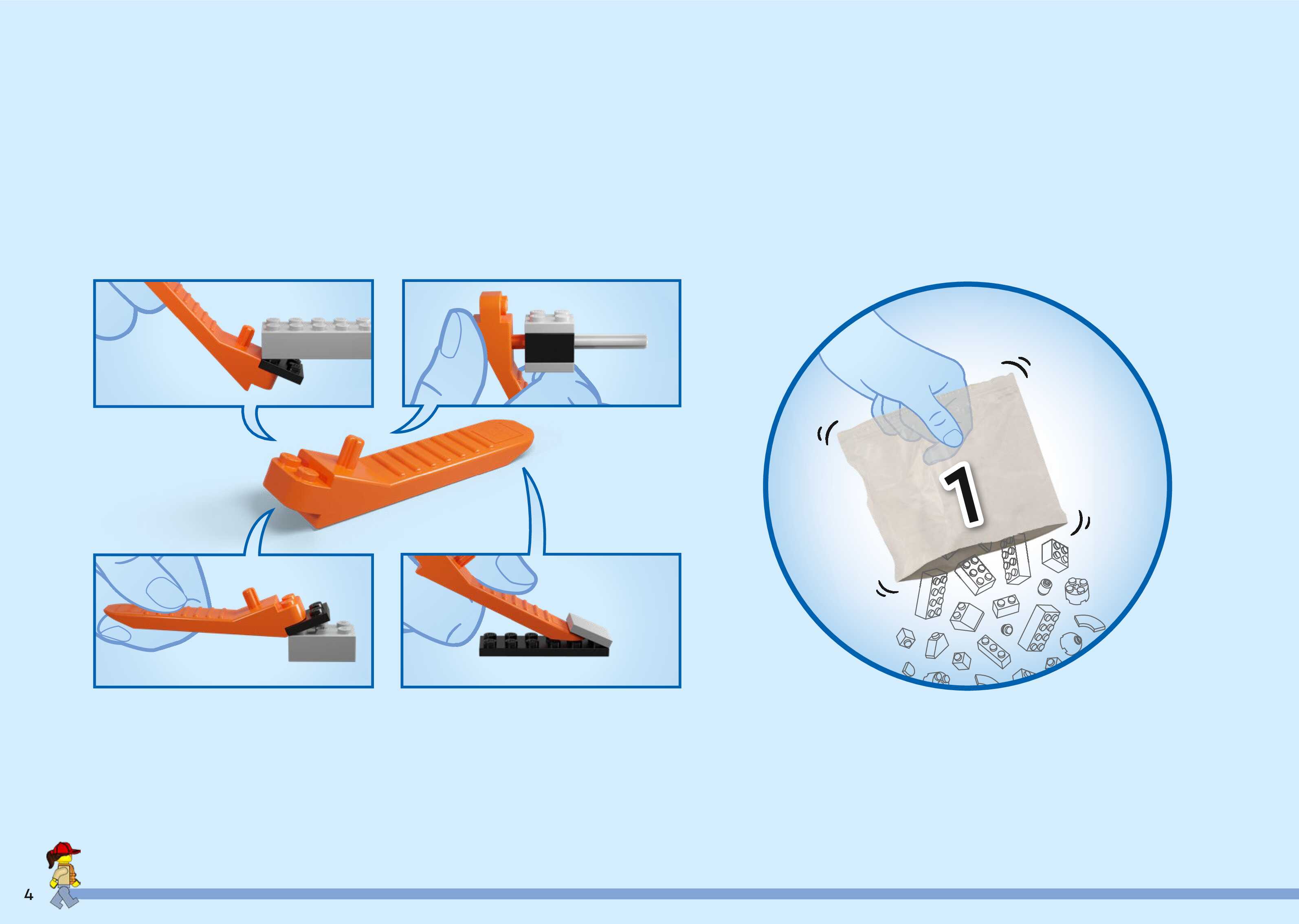 1

4