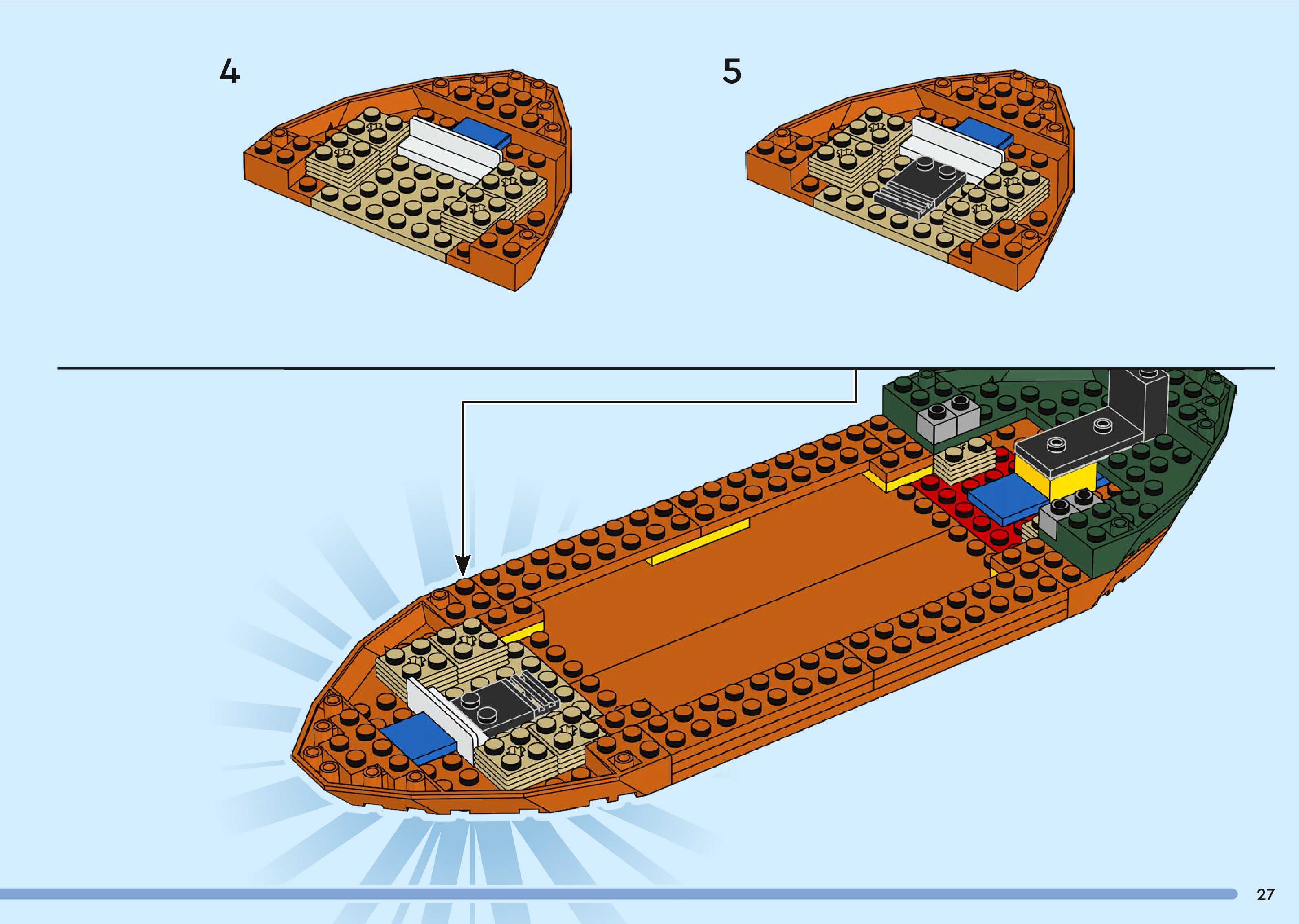 4

5

27