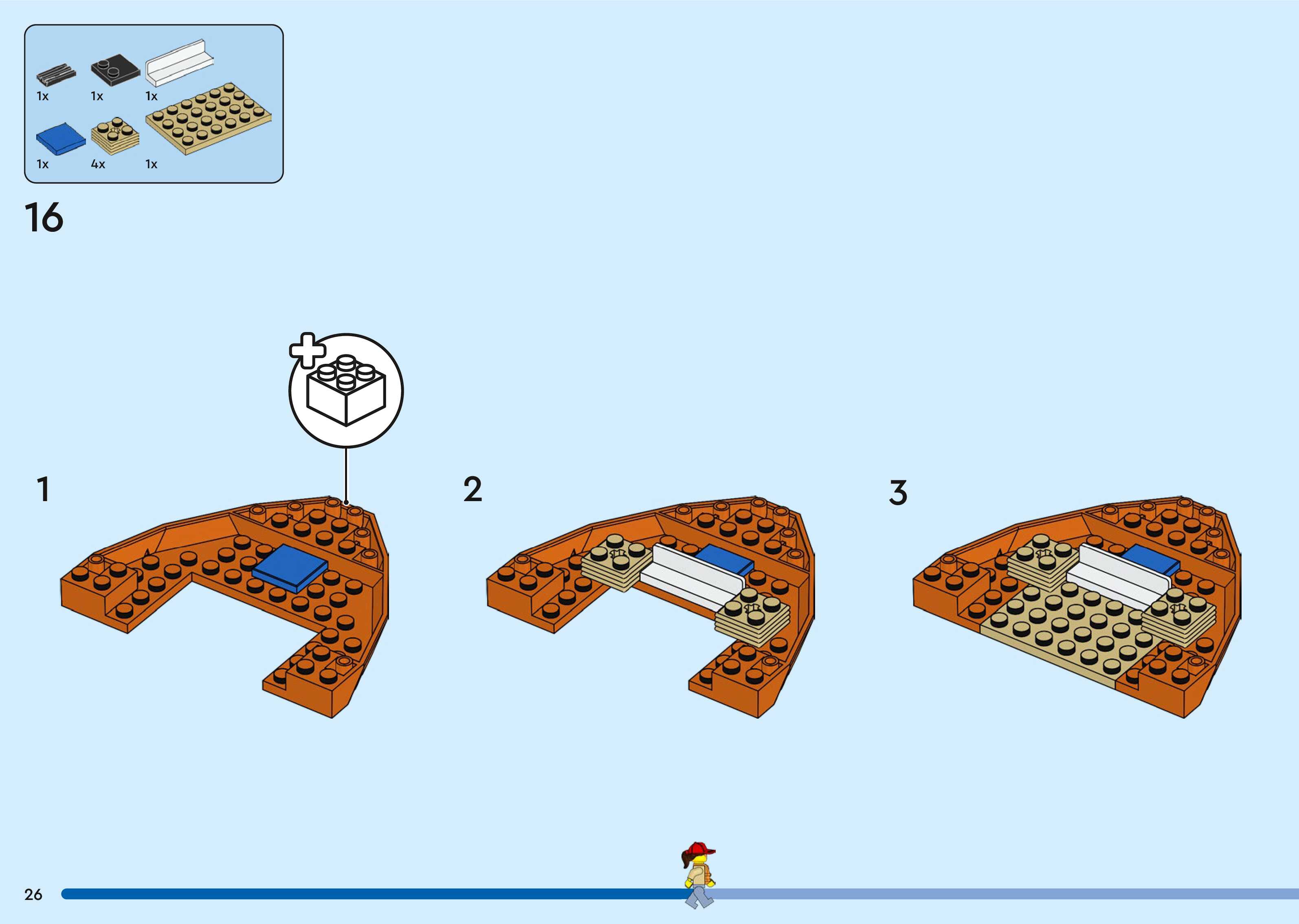 1x 1x 1x

1x 4x 1x

16

1

2

3

26