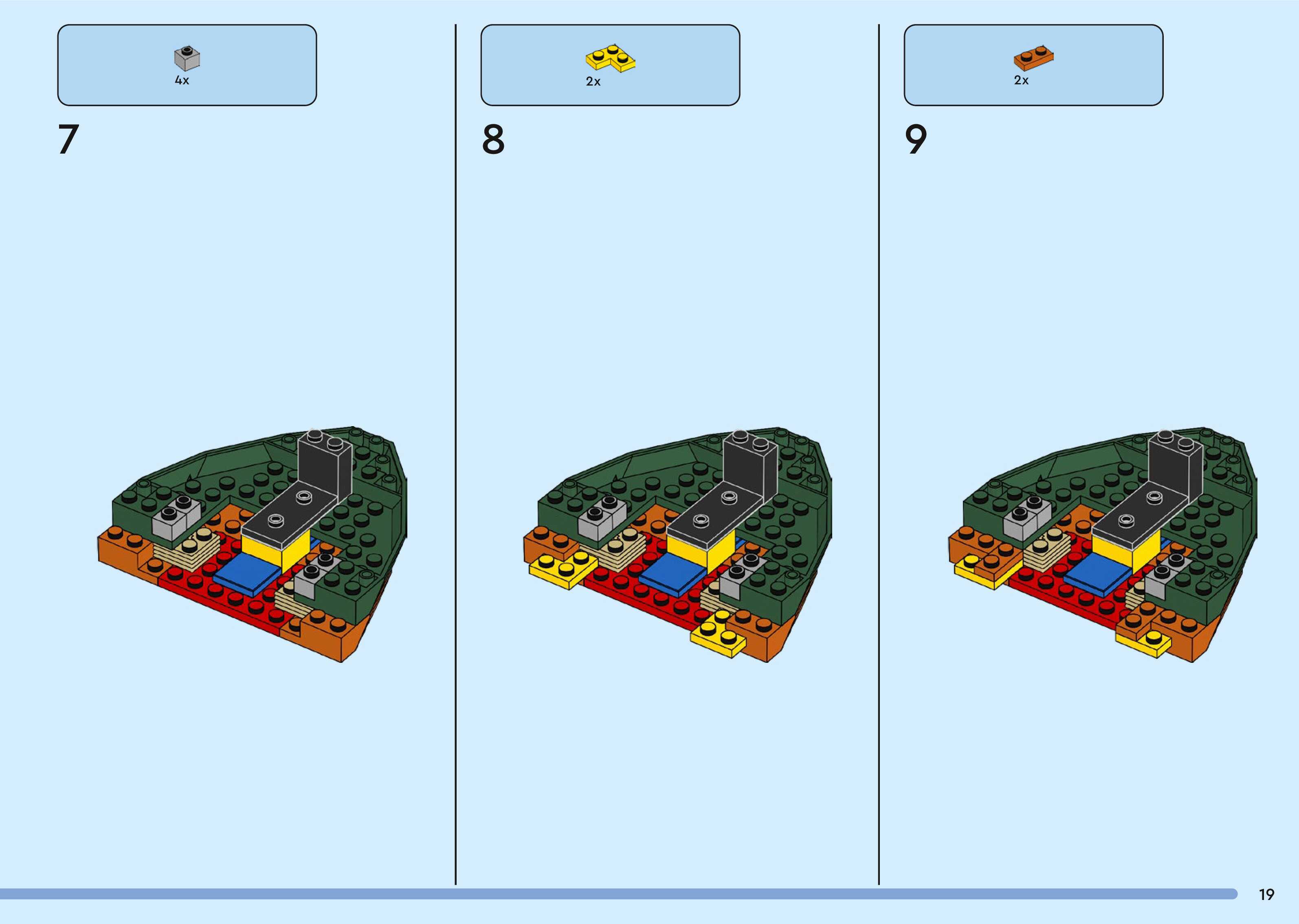 4x

7

2x

8

2x

9

19