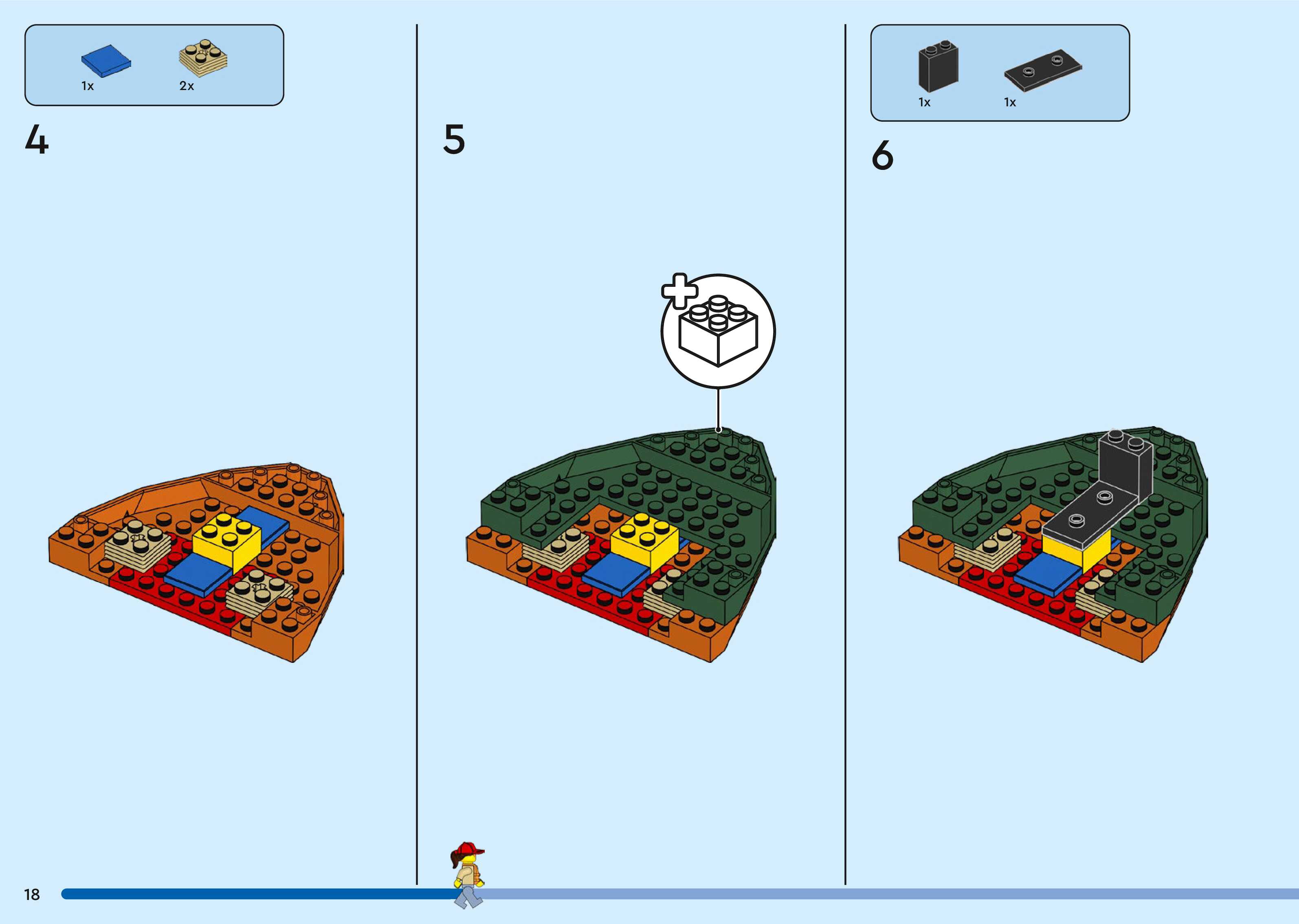 1x 2x

4

5

1x 1x

6

18