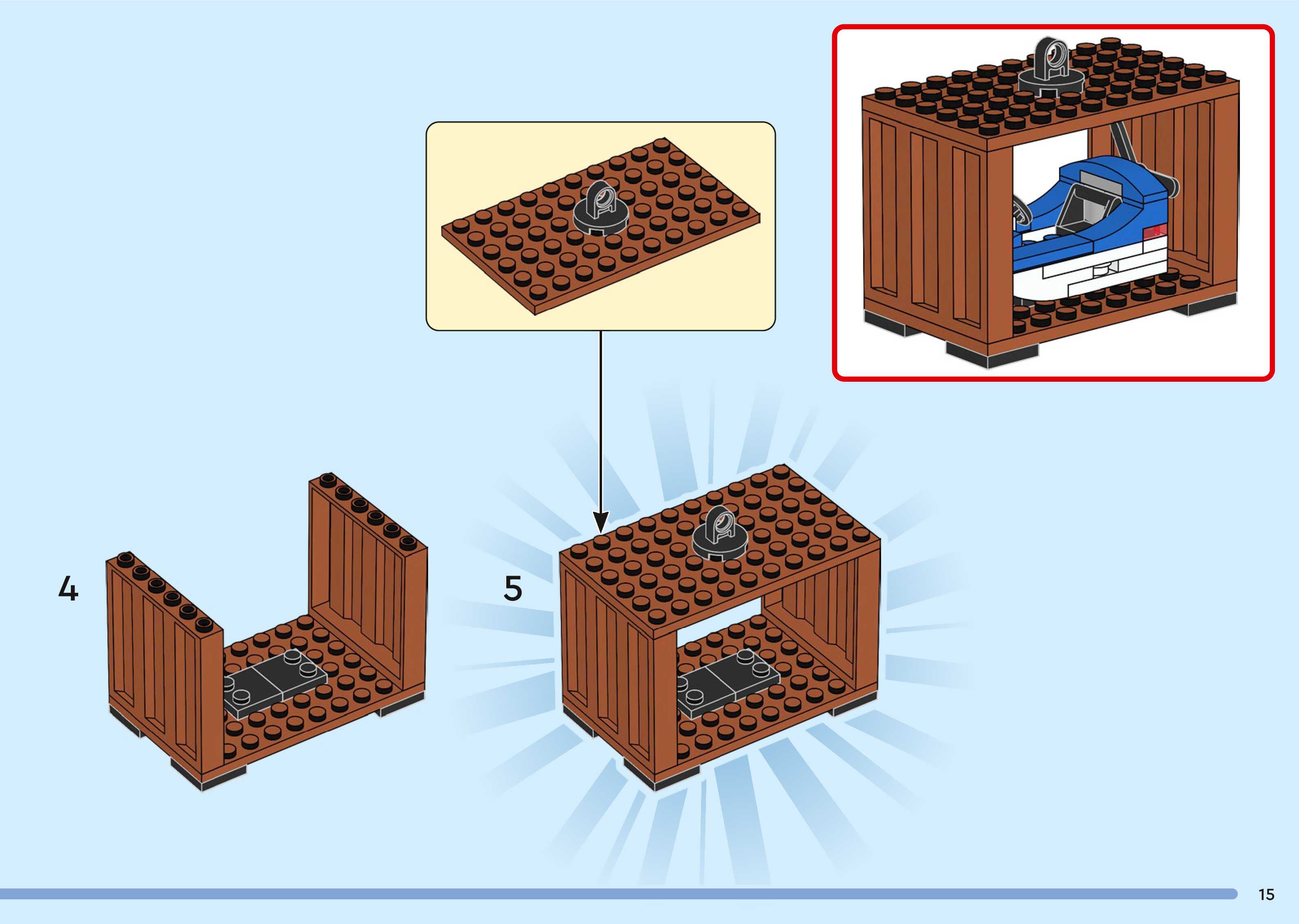 4

5

15