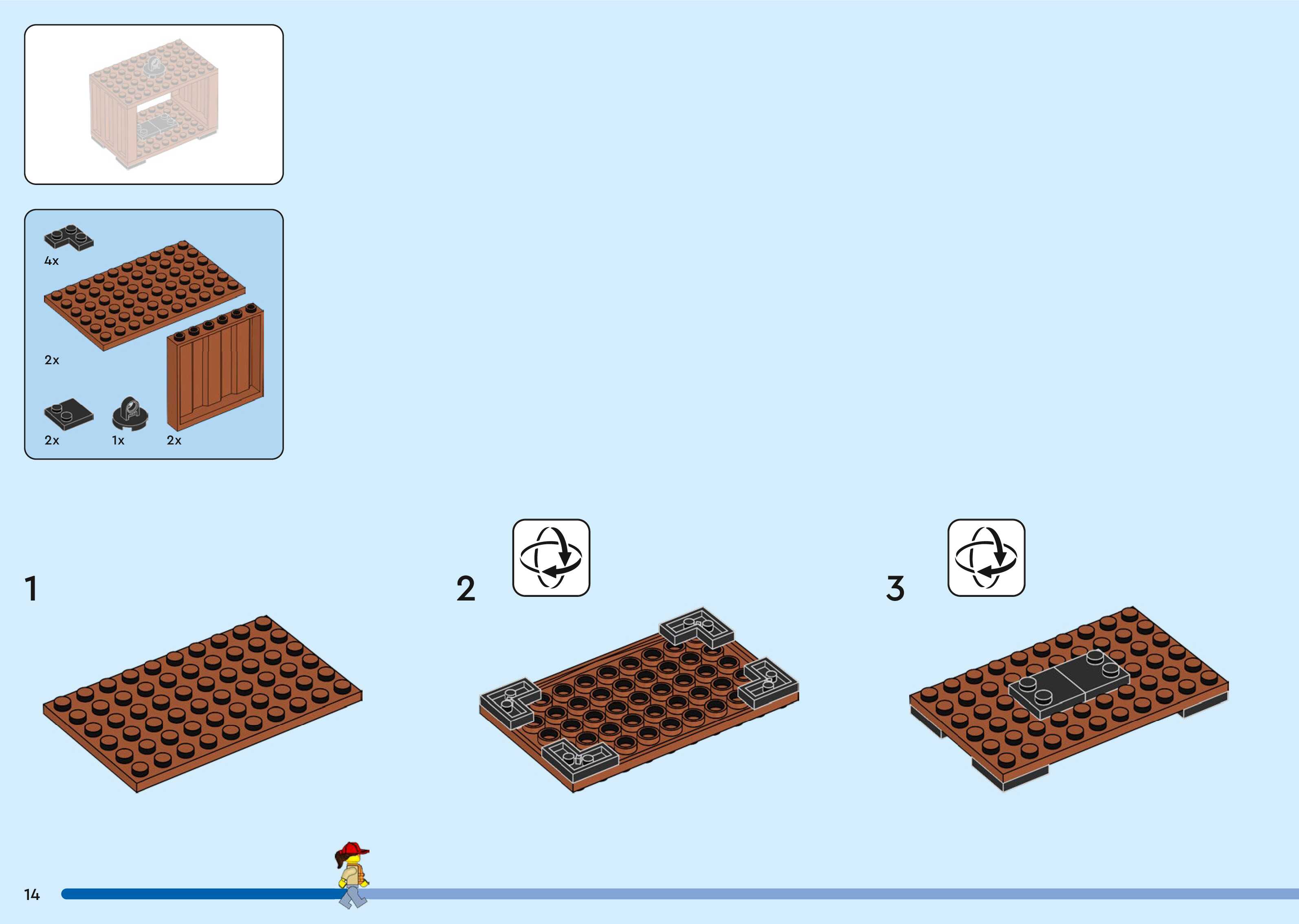 4x

2x

2x 1x 2x

1

2

3

14