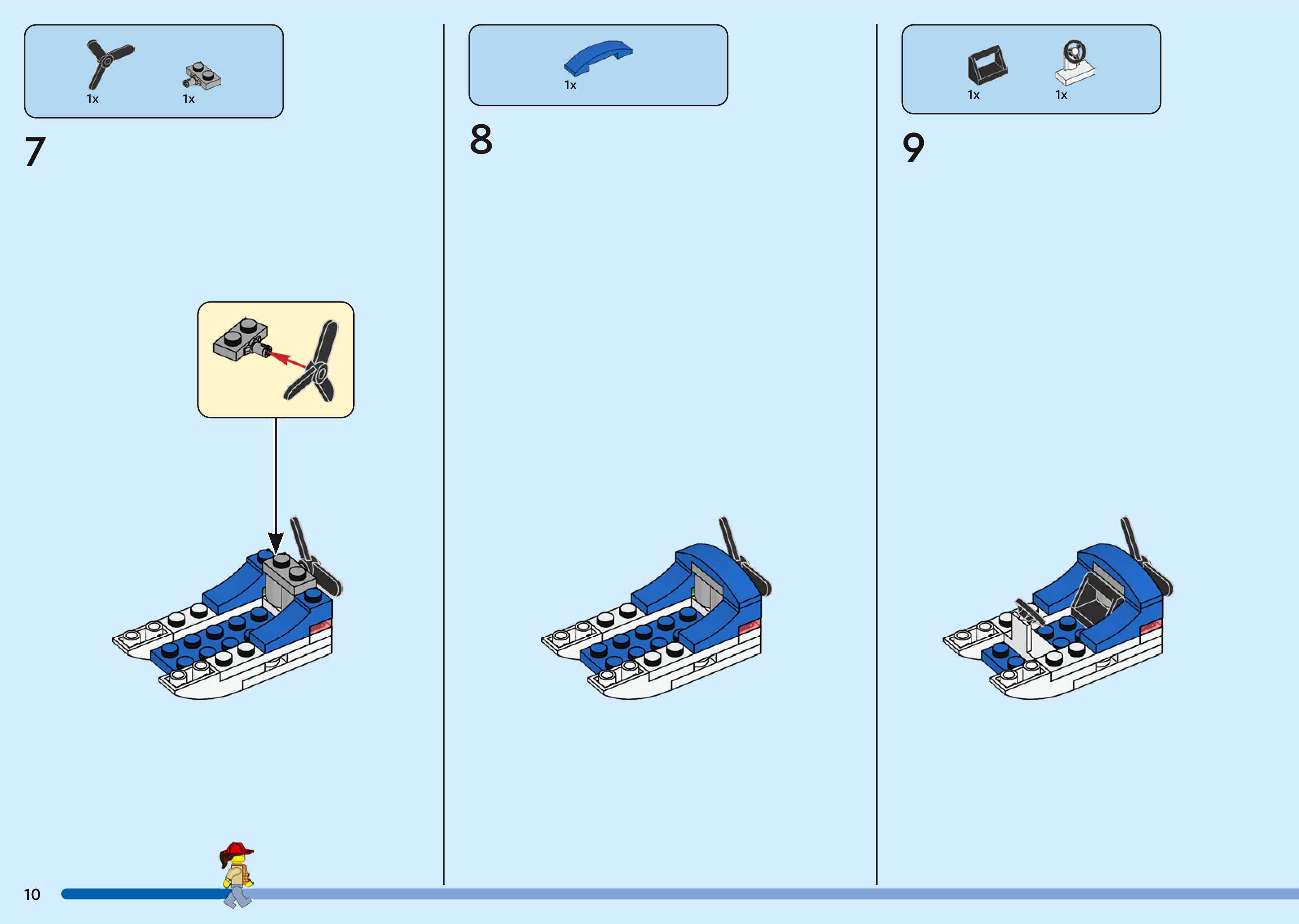 1x 1x

7

1x

8

1x 1x

9

10