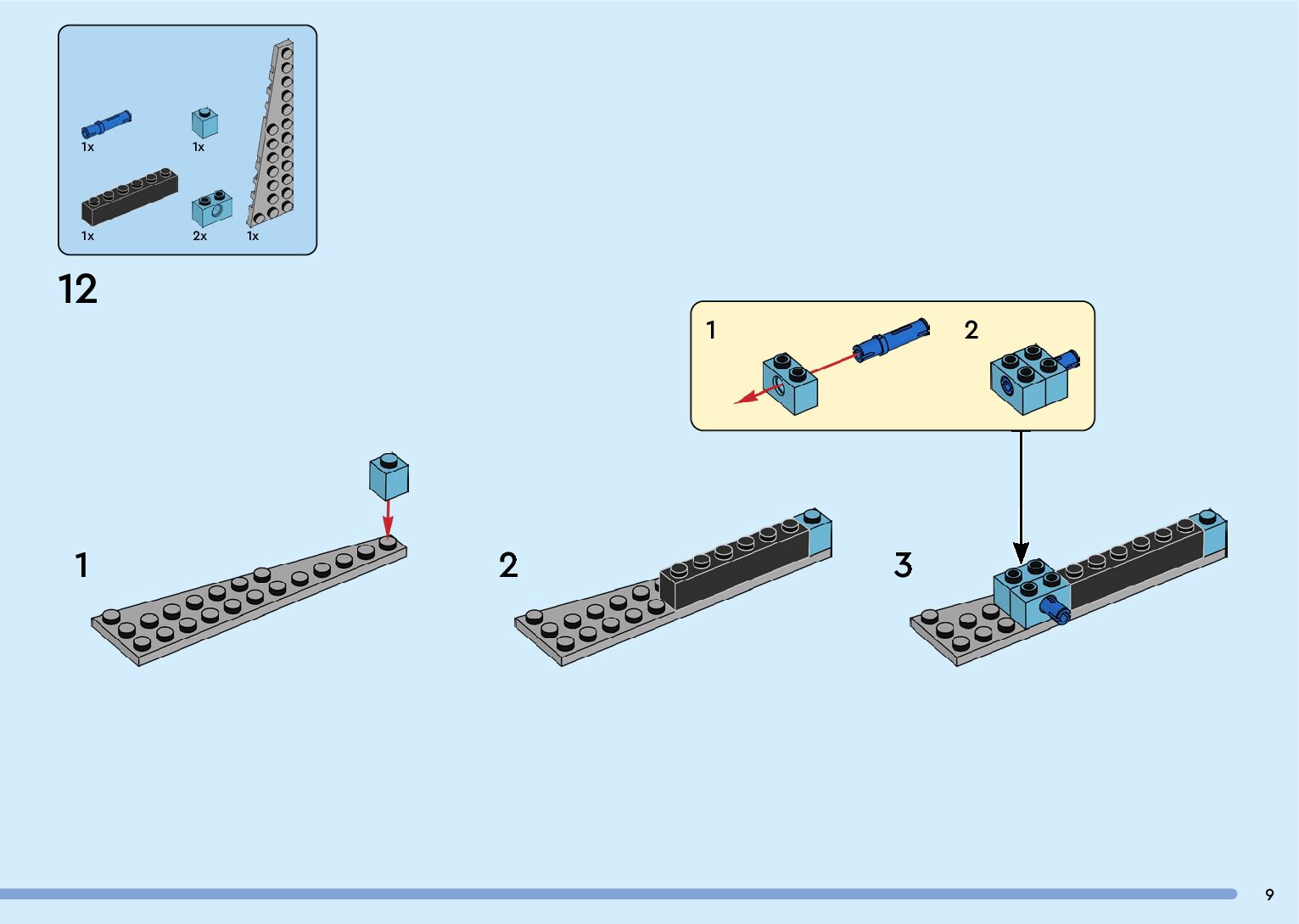 1x
1x
1x
2x
1x

12

1
2

1

2

3

9