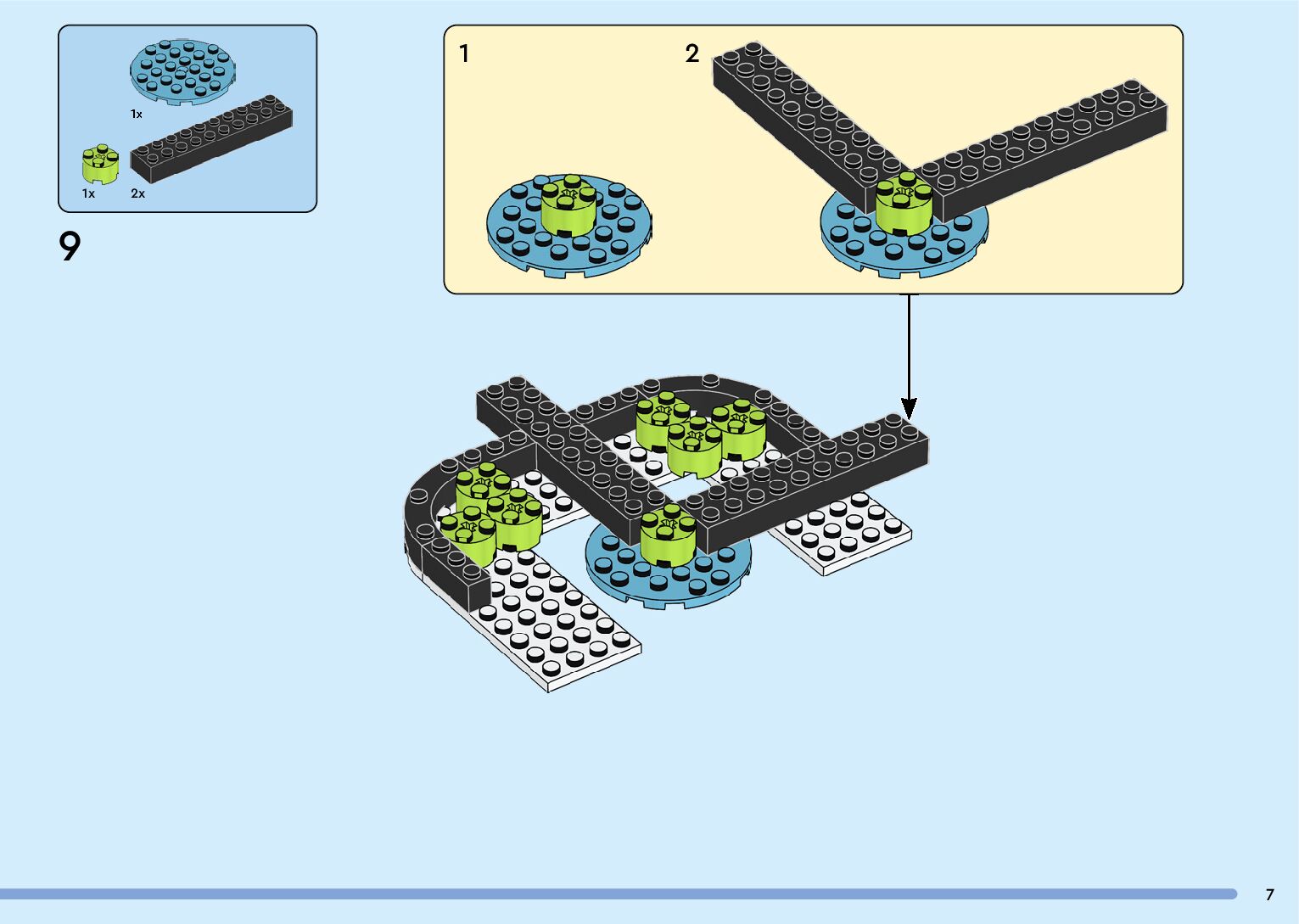 1x

1x 2x

9

1

2

7