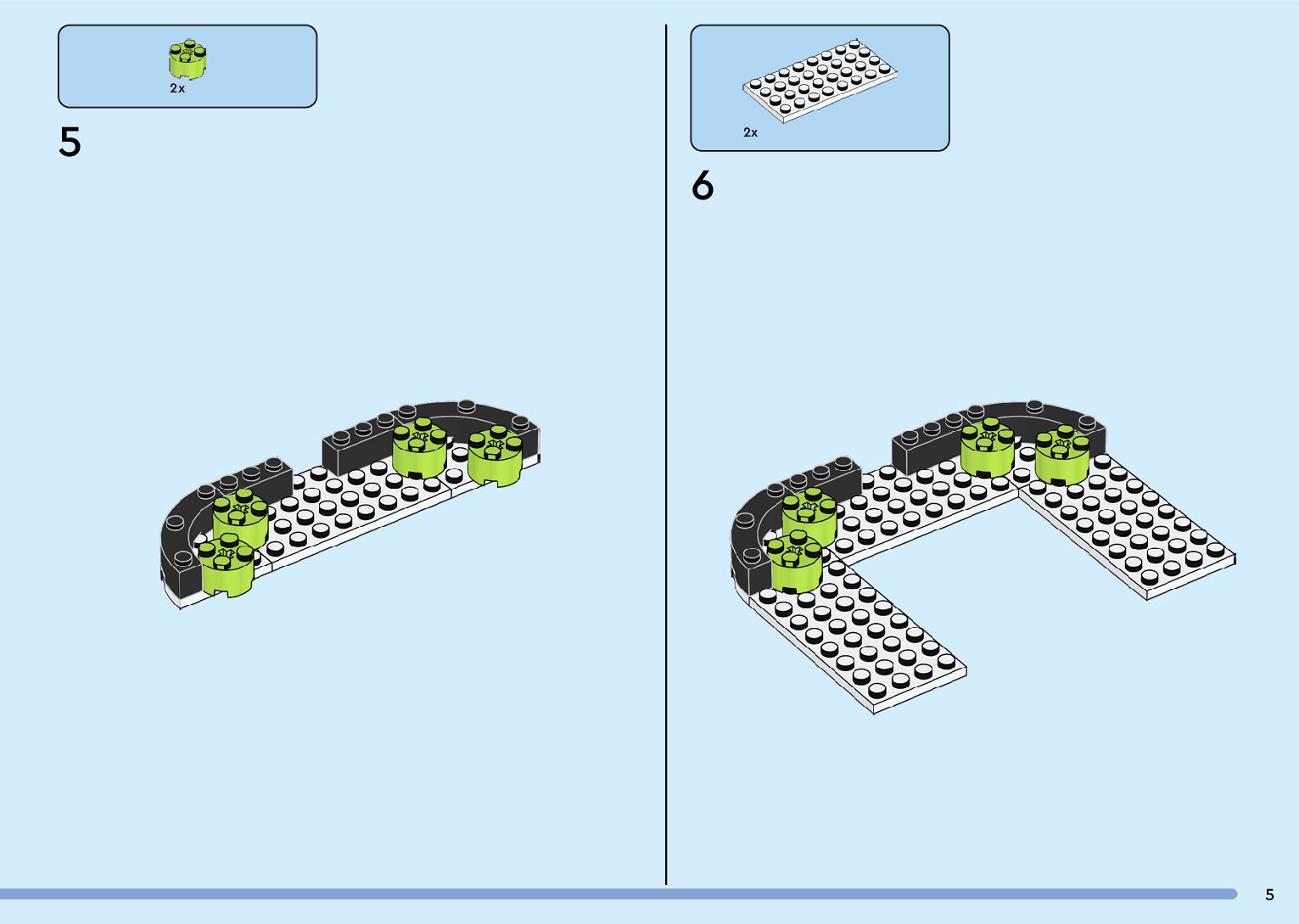 2x

5

2x

6

5