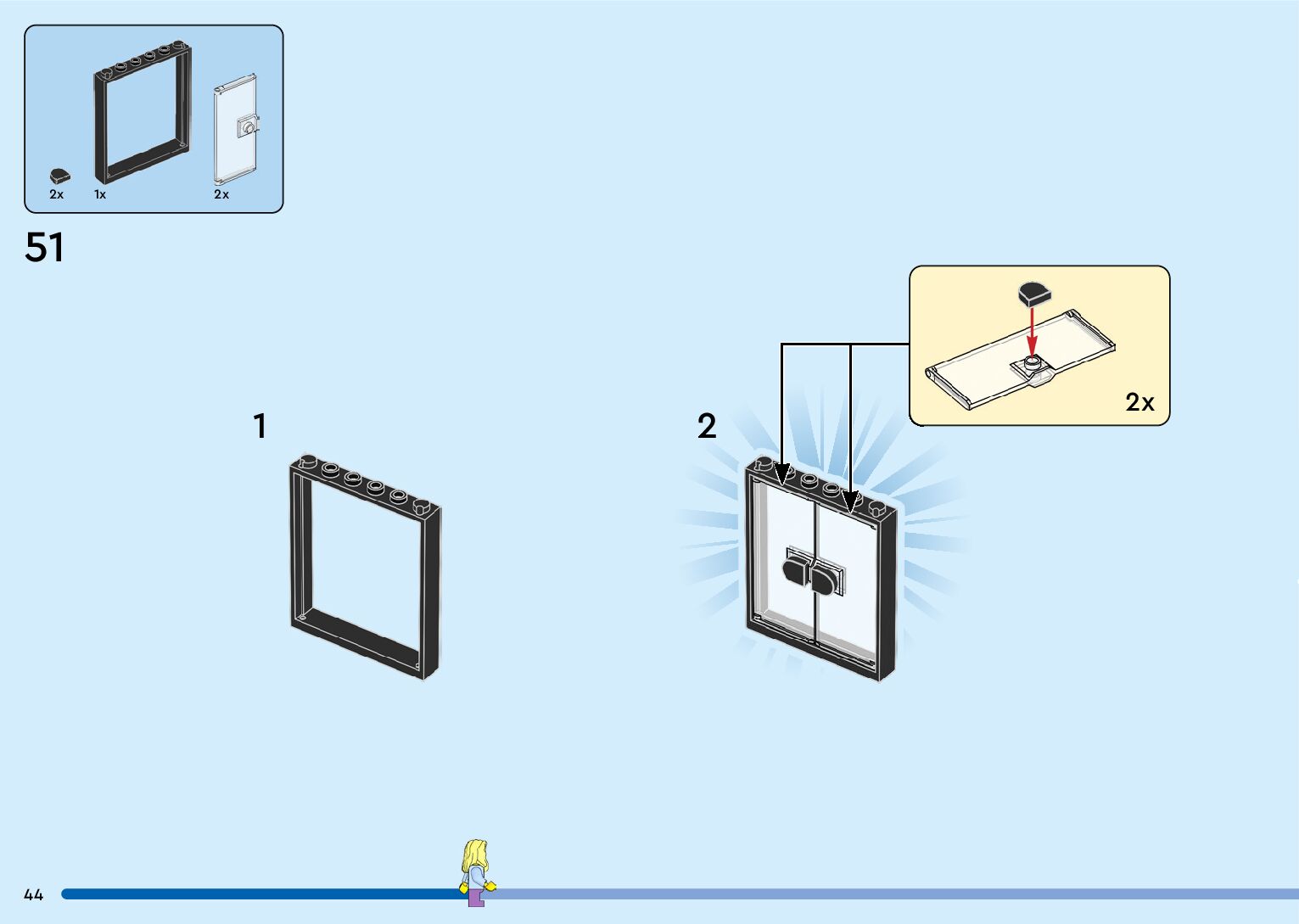 2x 1x 2x

51

1

2

2x

44