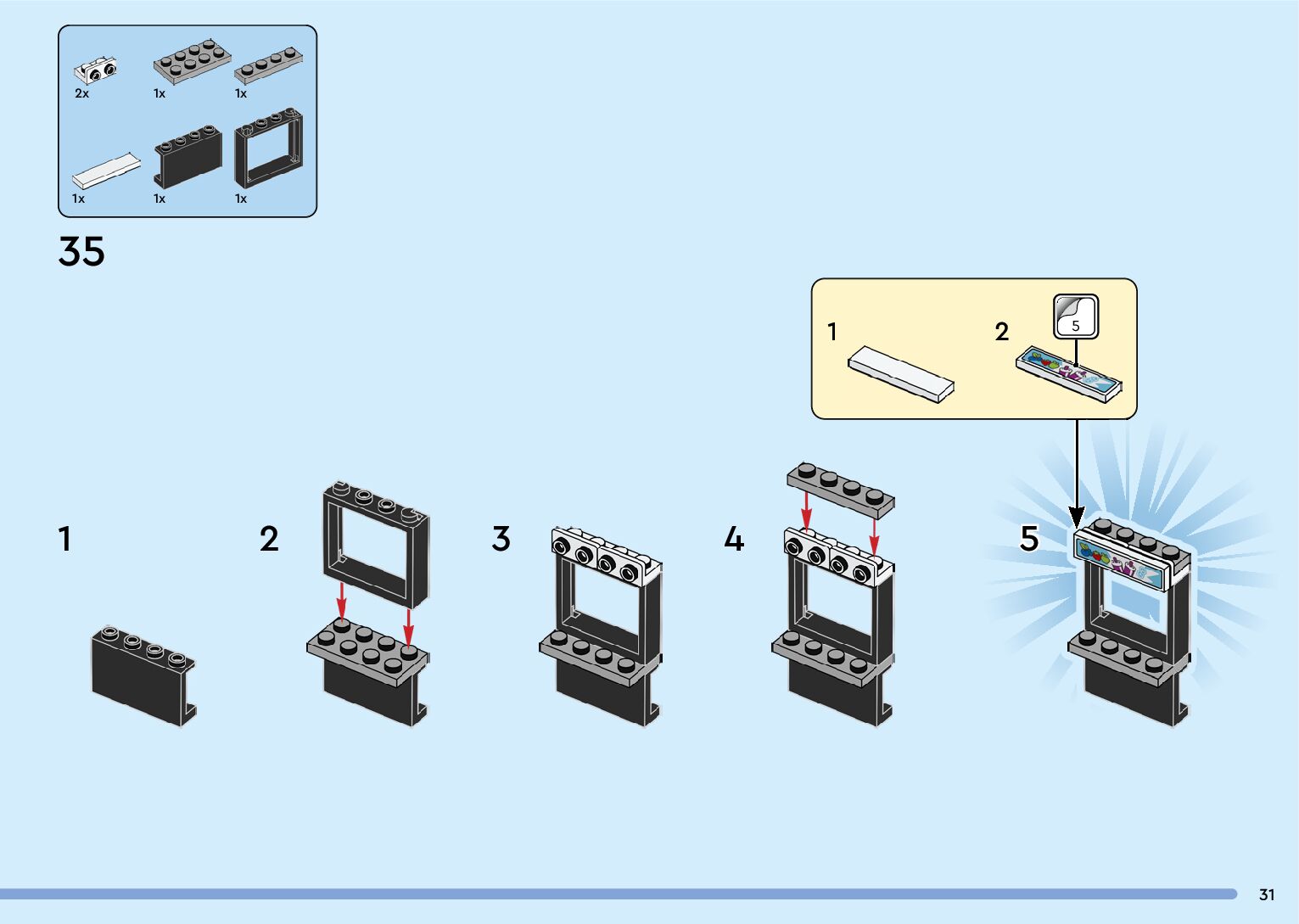 2x 1x 1x

1x 1x 1x

35

1 2
5

1

2

3

4

5

31