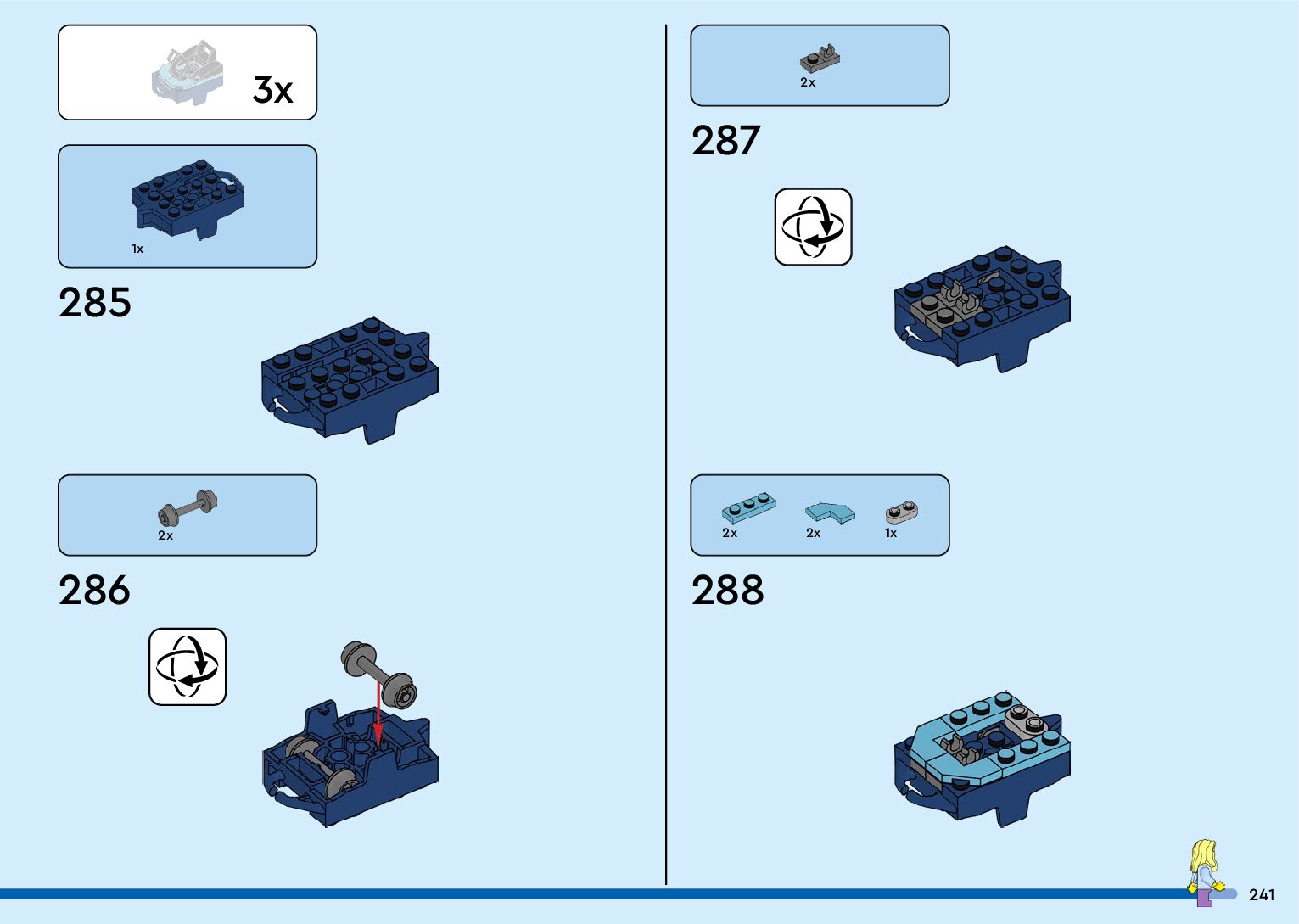 3x

1x

285

2x

286

2x

287

2x 2x 1x

288

241