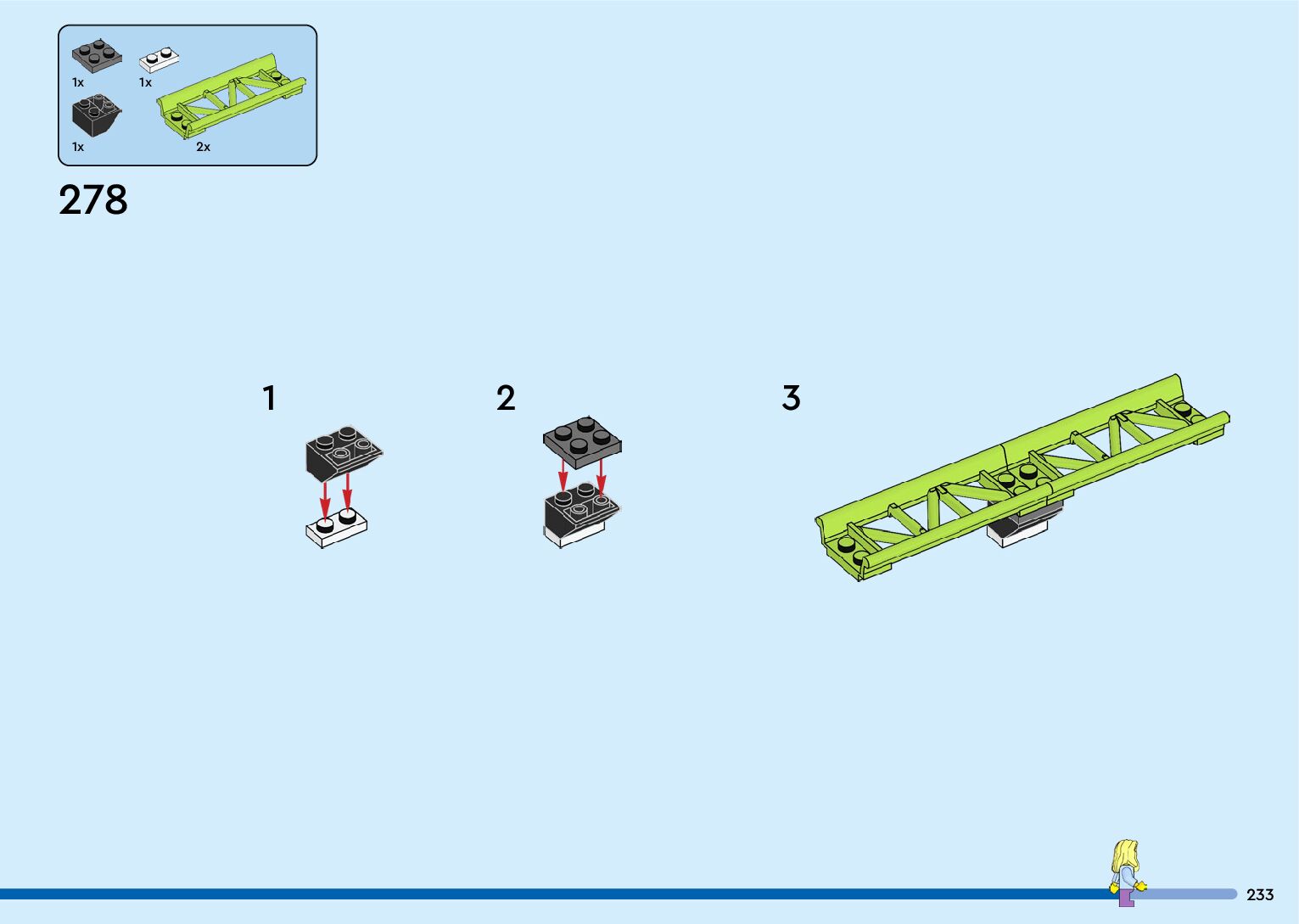 1x
1x
1x
2x

278

1

2

3

233