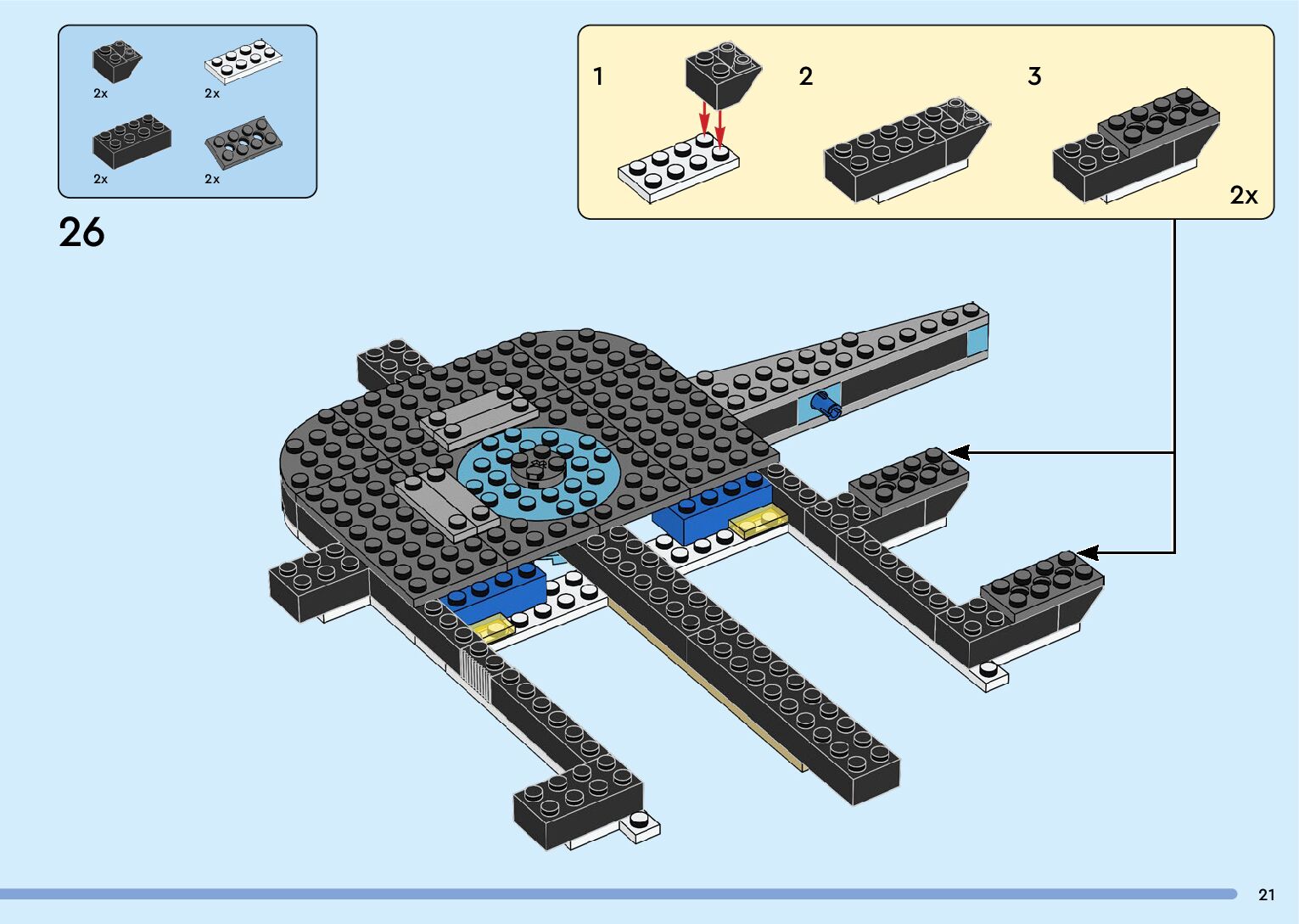 2x
2x
2x
2x

26

1
2
3
2x

21