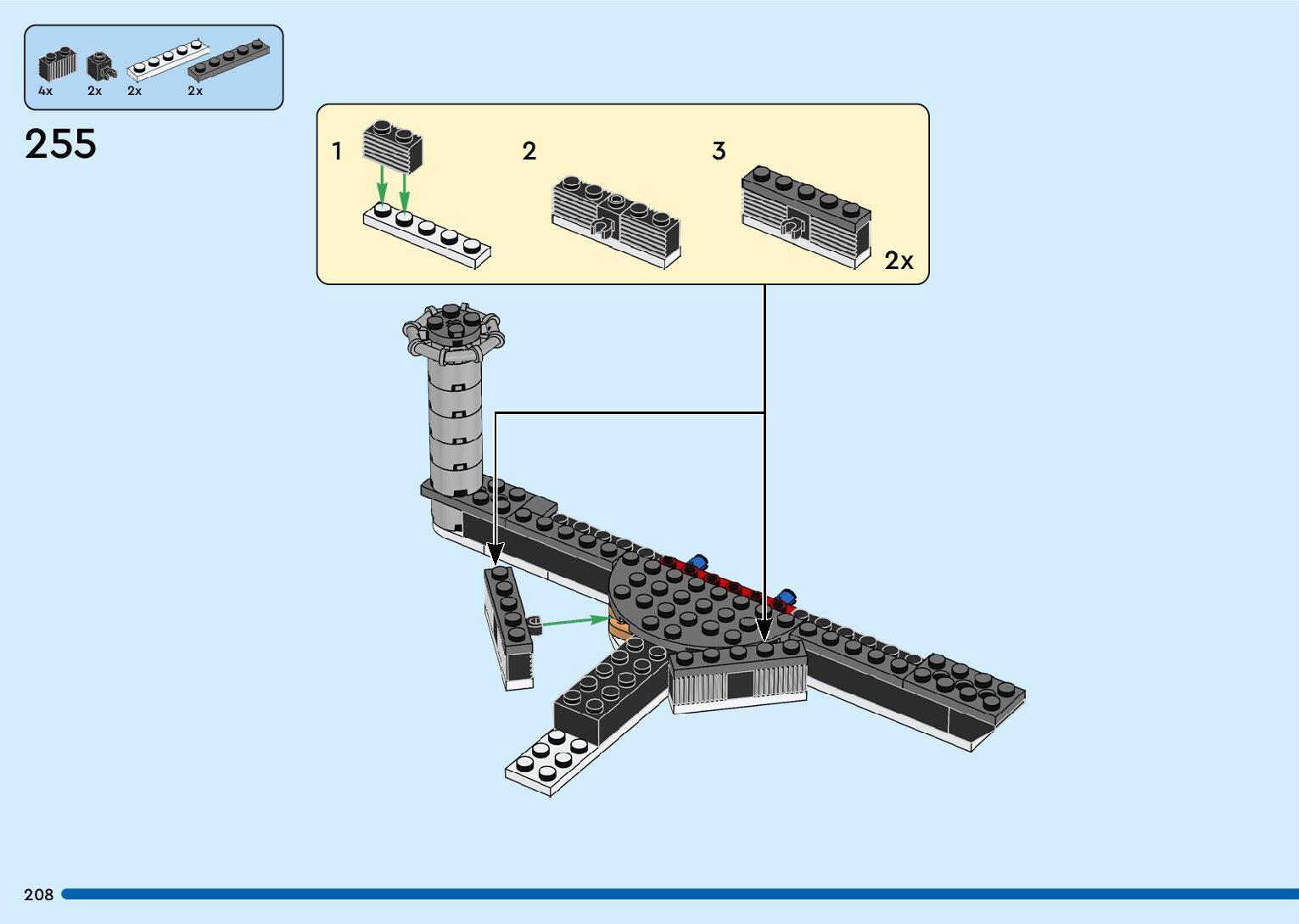 4x 2x 2x 2x

255

1

2

3

2x

208