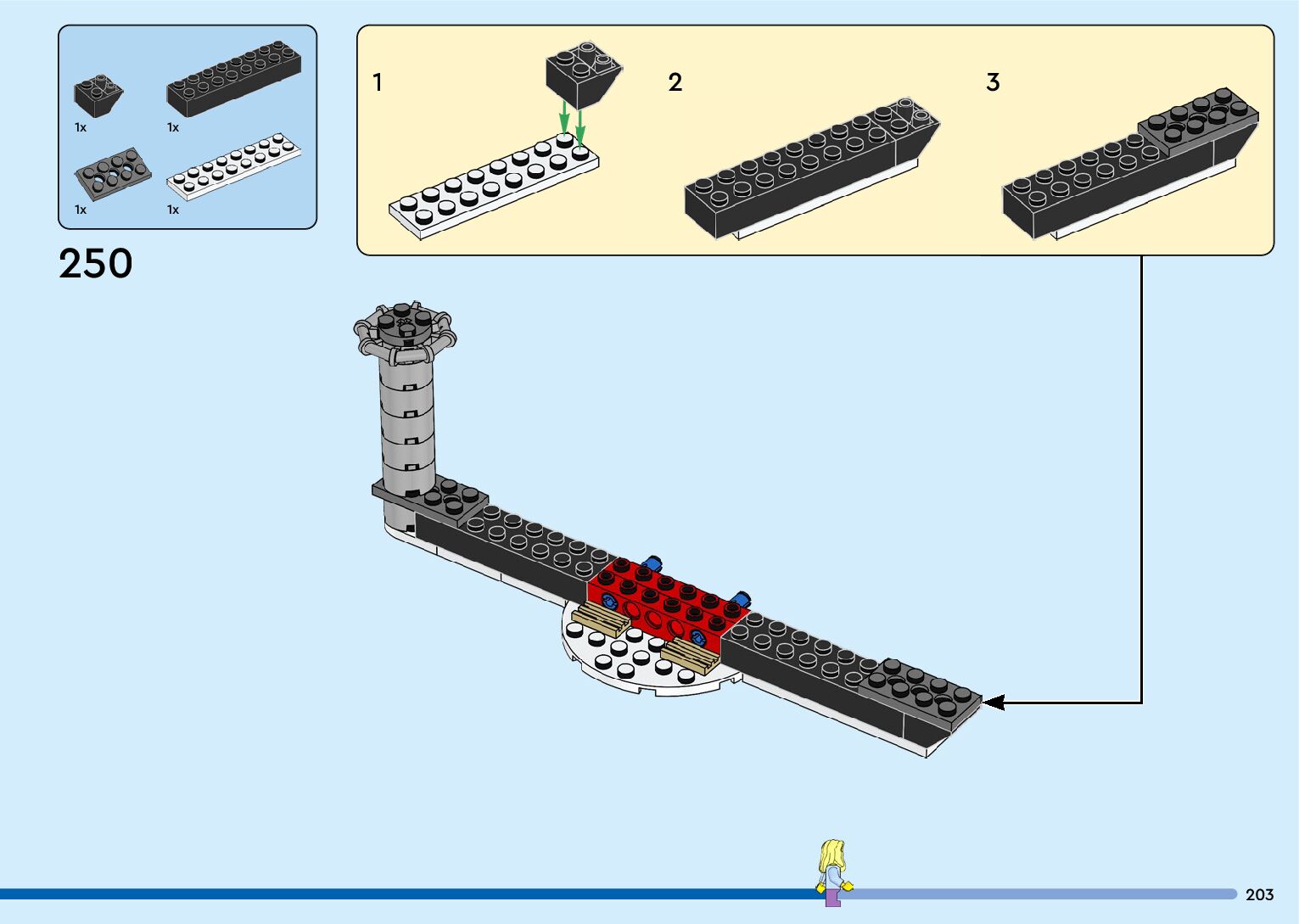 1x
1x
1x
1x

250

1
2
3

203