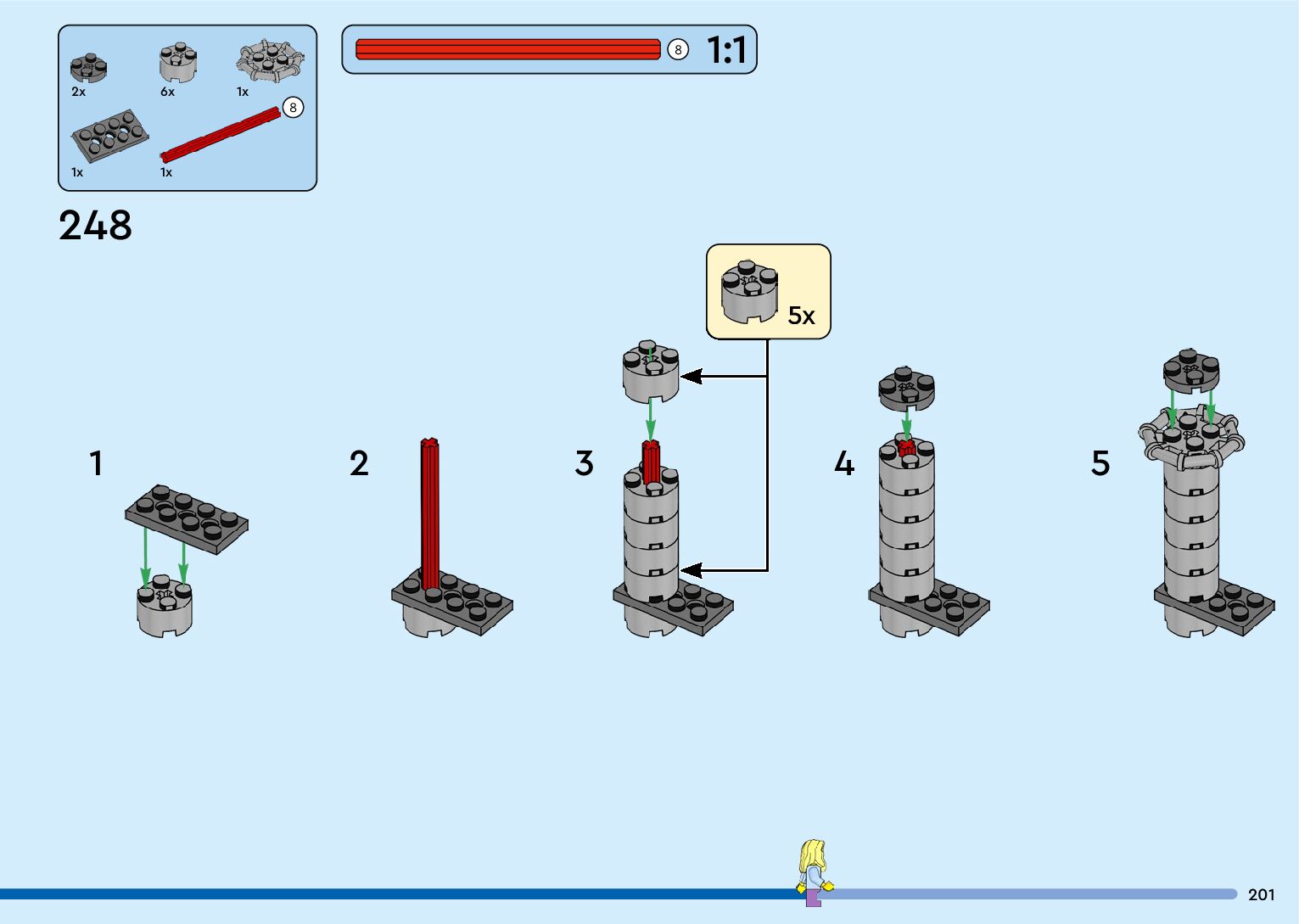 2x 6x 1x
8
1x 1x

8 1:1

248

5x

1

2

3

4

5

201