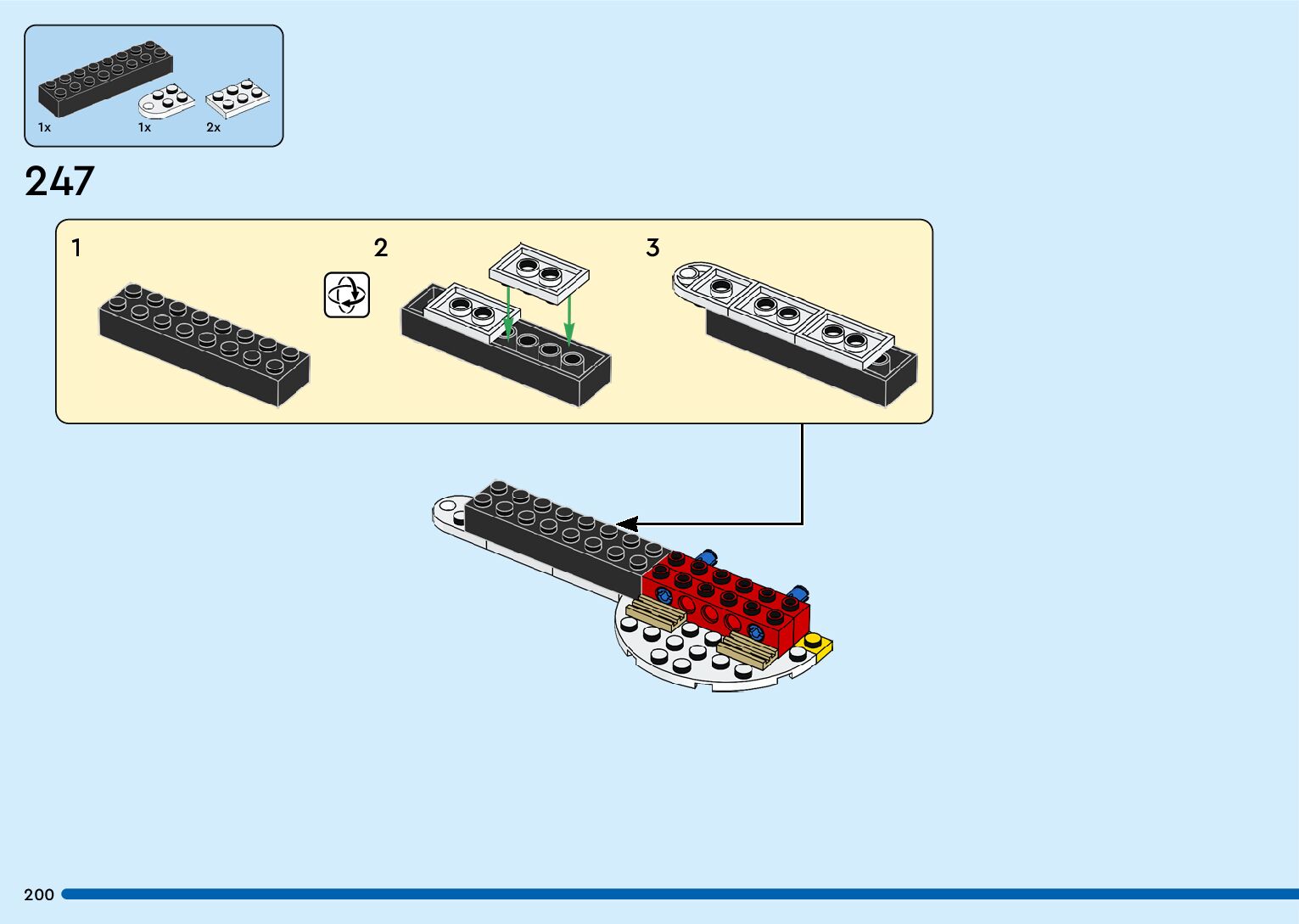 1x
1x
2x

247

1

2

3

200