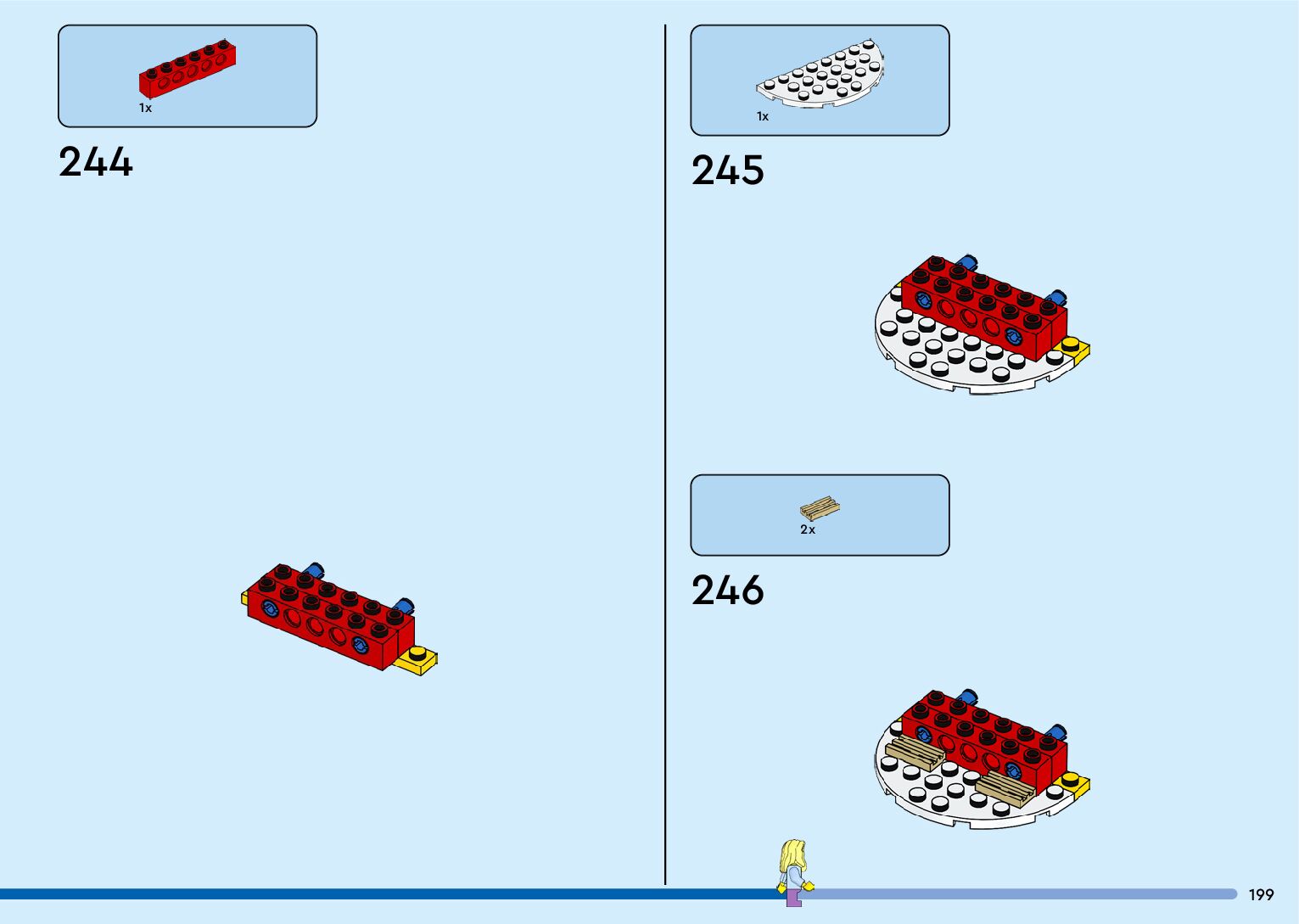 1x

244

1x

245

2x

246

199