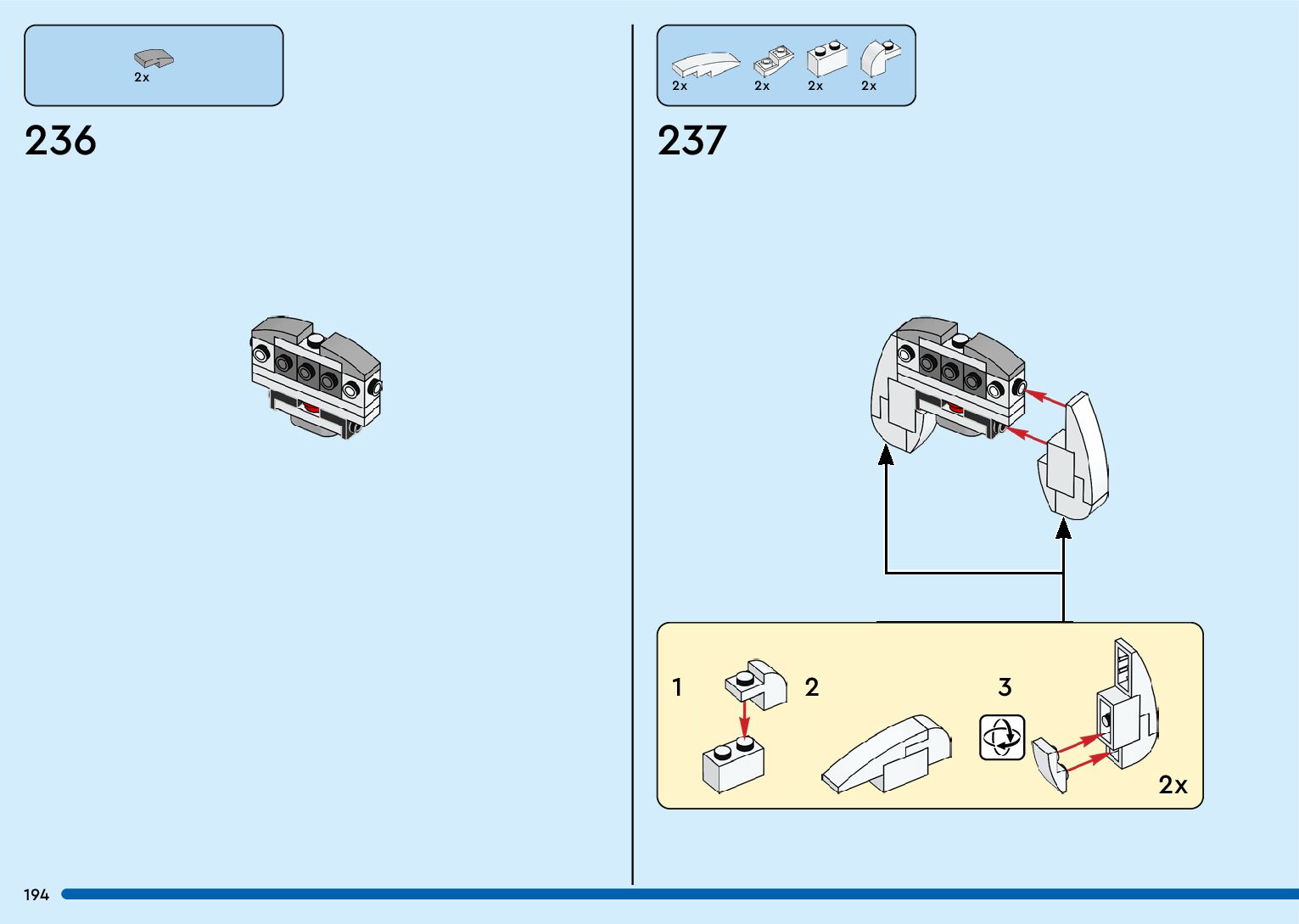 2x

236

2x 2x 2x 2x

237

1

2

3

2x

194