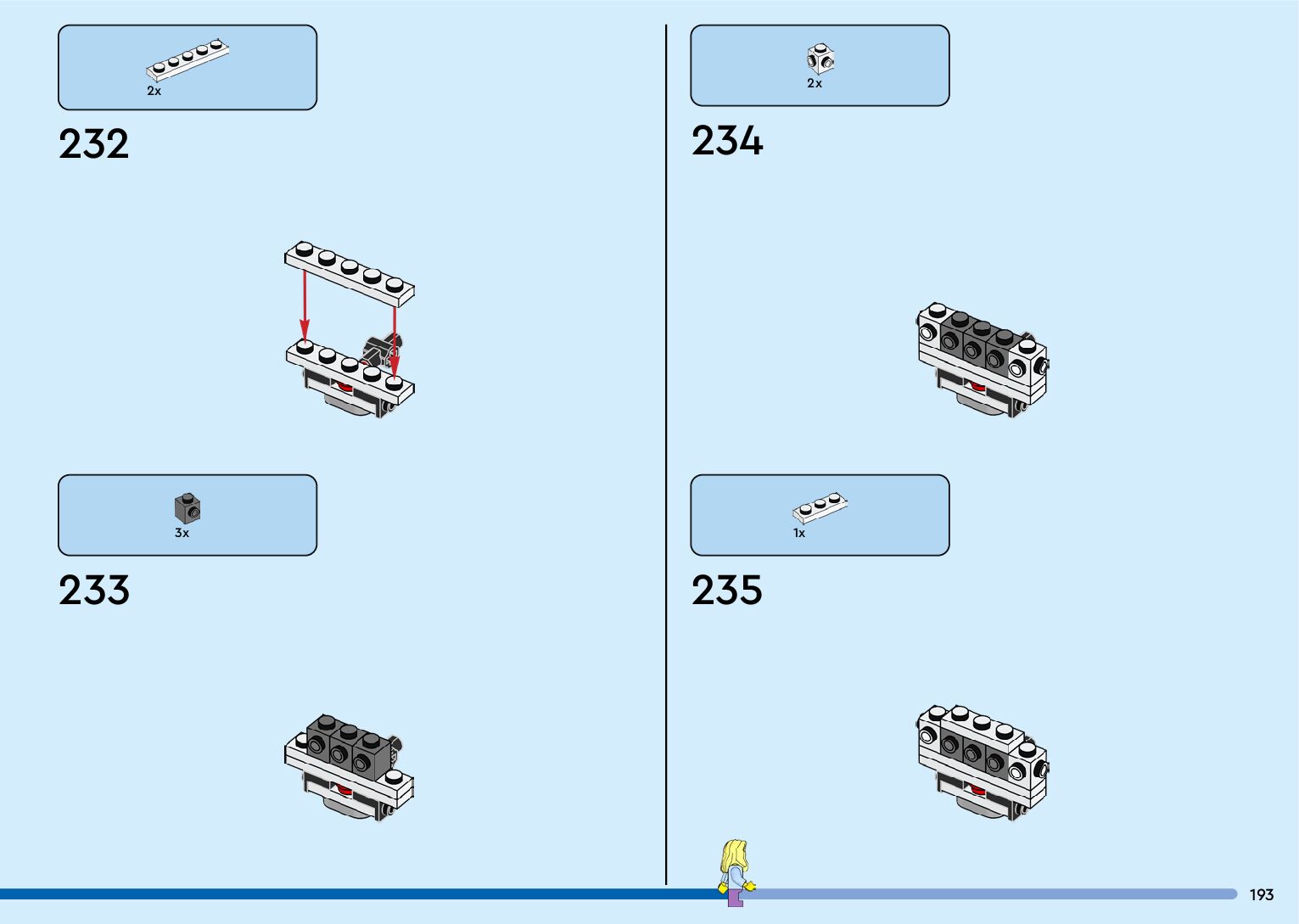 2x

232

3x

233

2x

234

1x

235

193