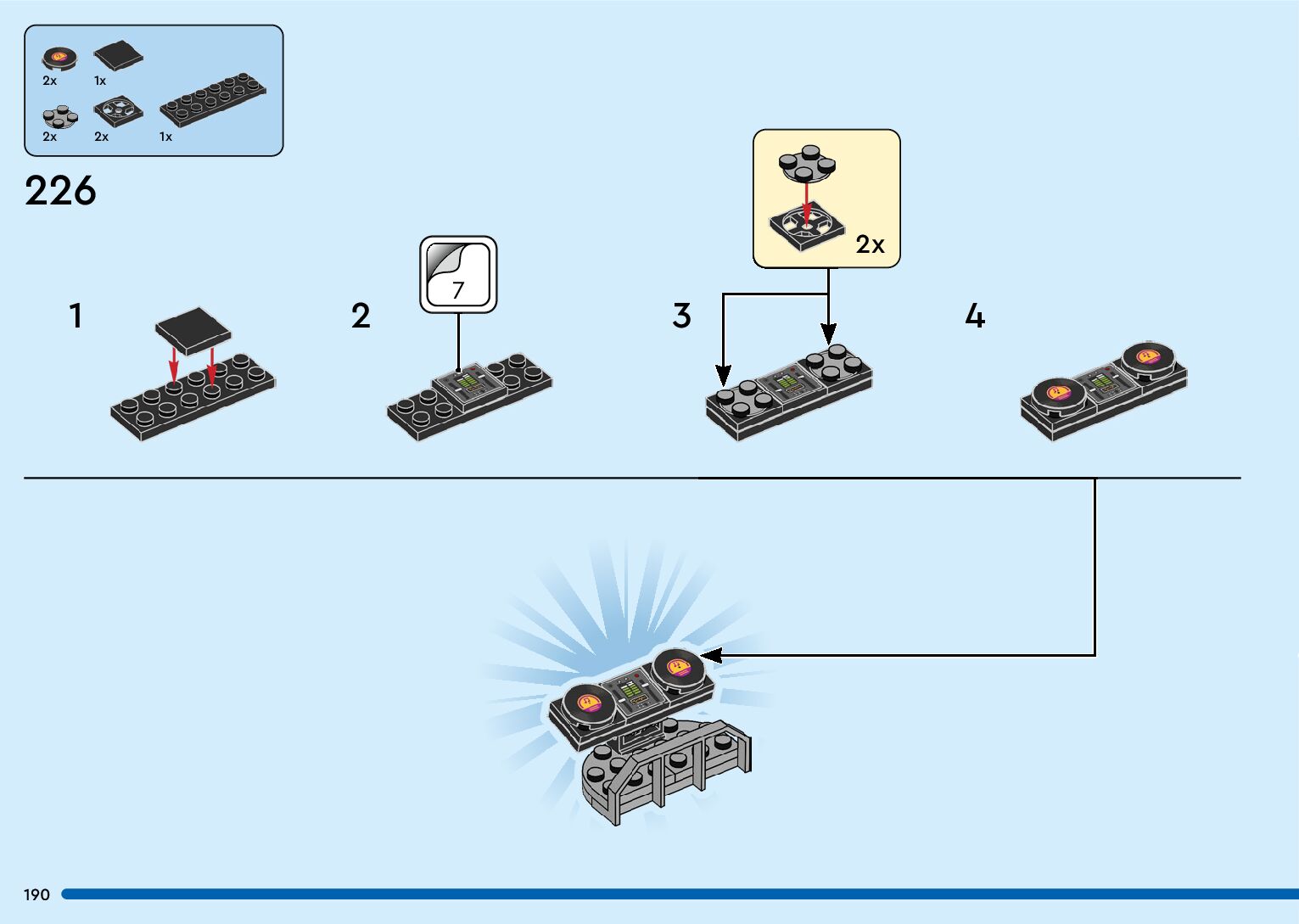 2x
1x
2x
2x
1x

226

1

2

7

3

2x

4

190