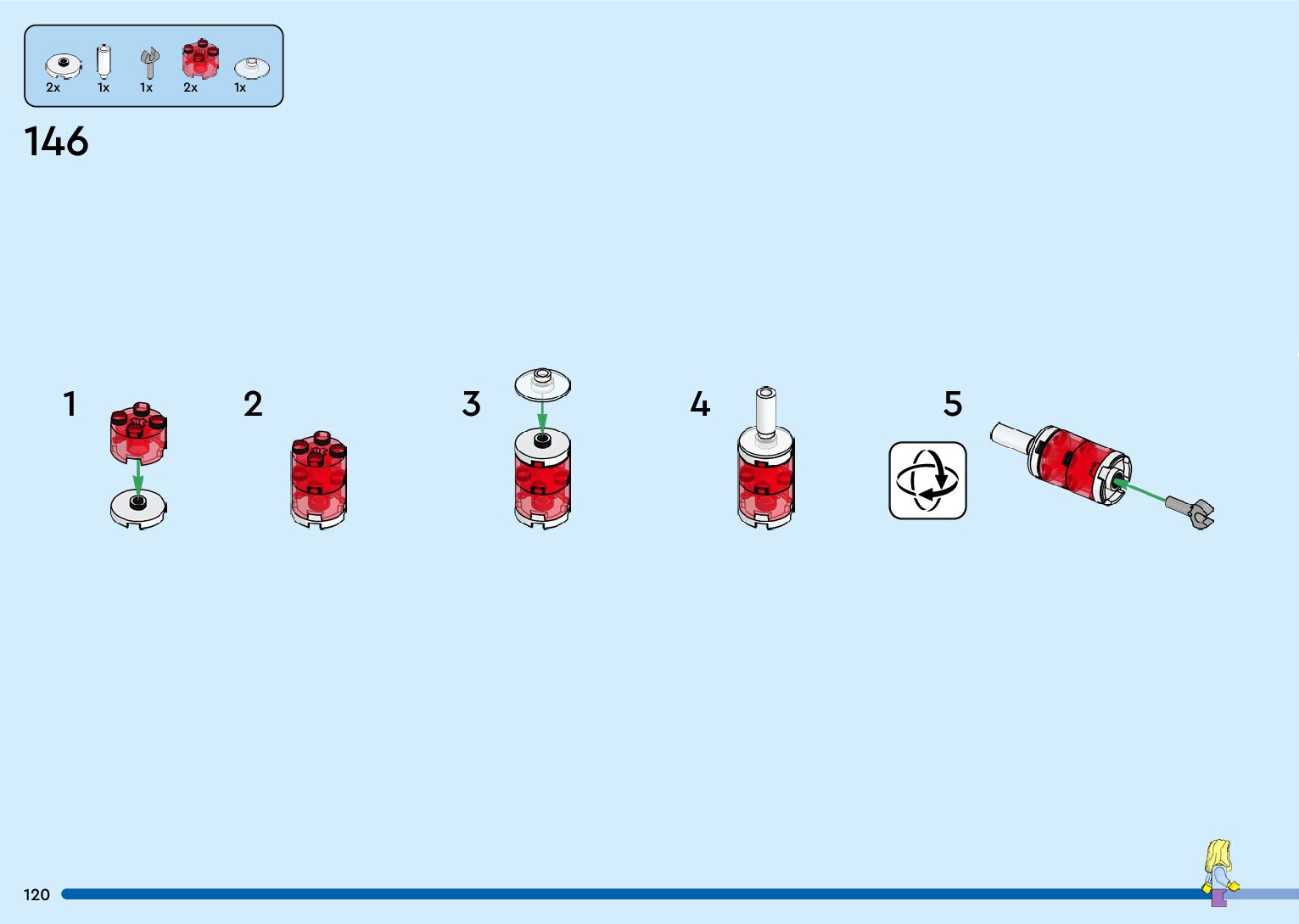 2x 1x 1x 2x 1x

146

1

2

3

4

5

120