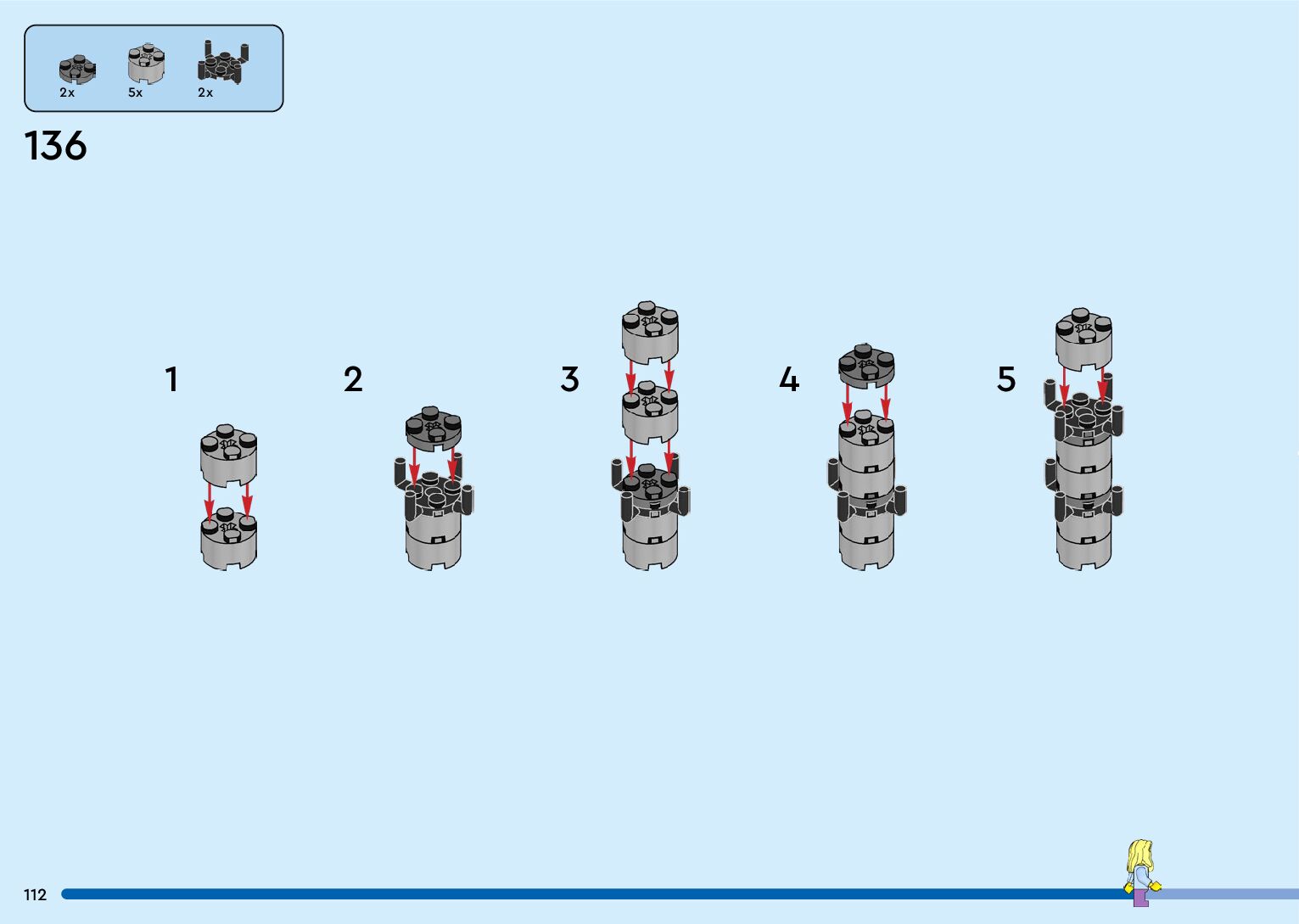 2x 5x 2x

136

1

2

3

4

5

112