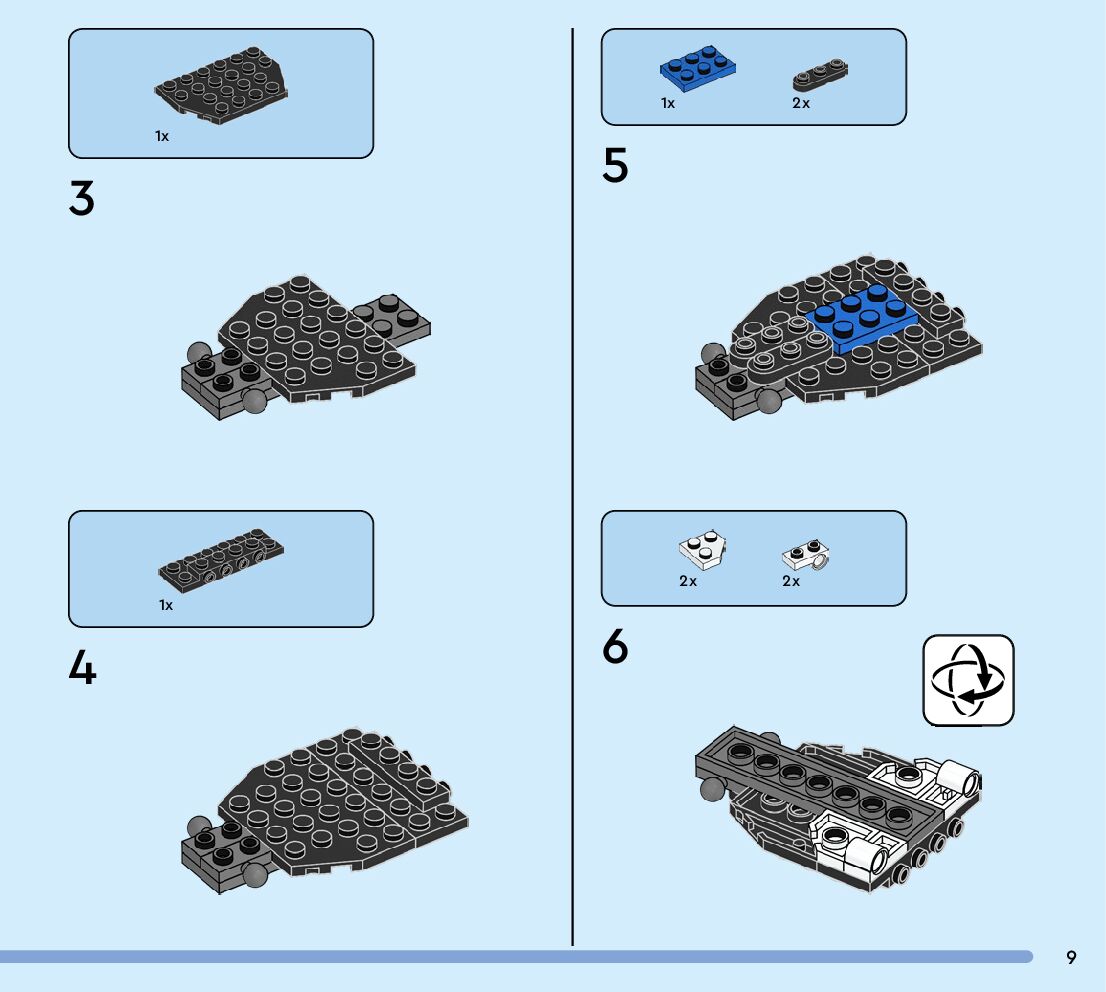 1x

3

1x

4

1x

2x

5

2x

2x

6

9