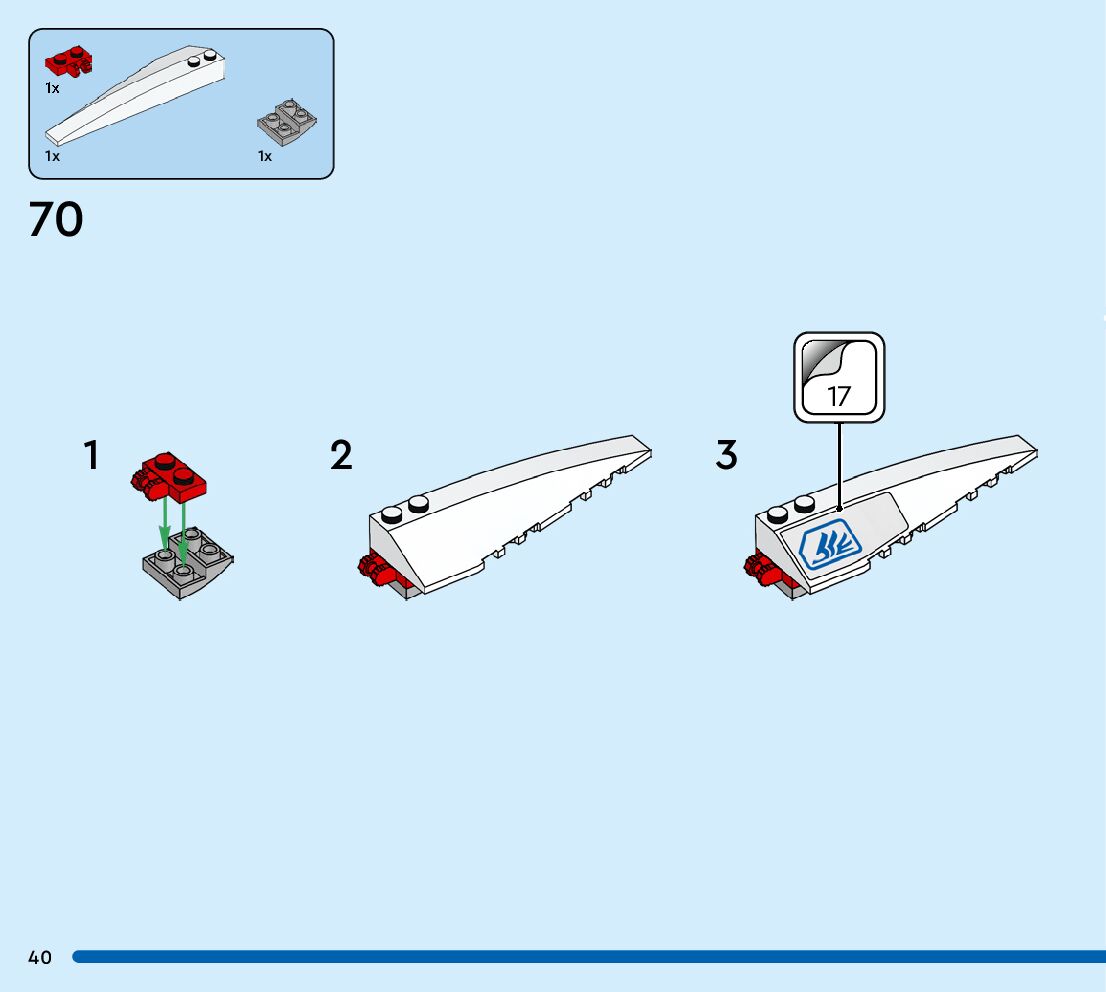 1x

1x

1x

70

1

2

3

17

40