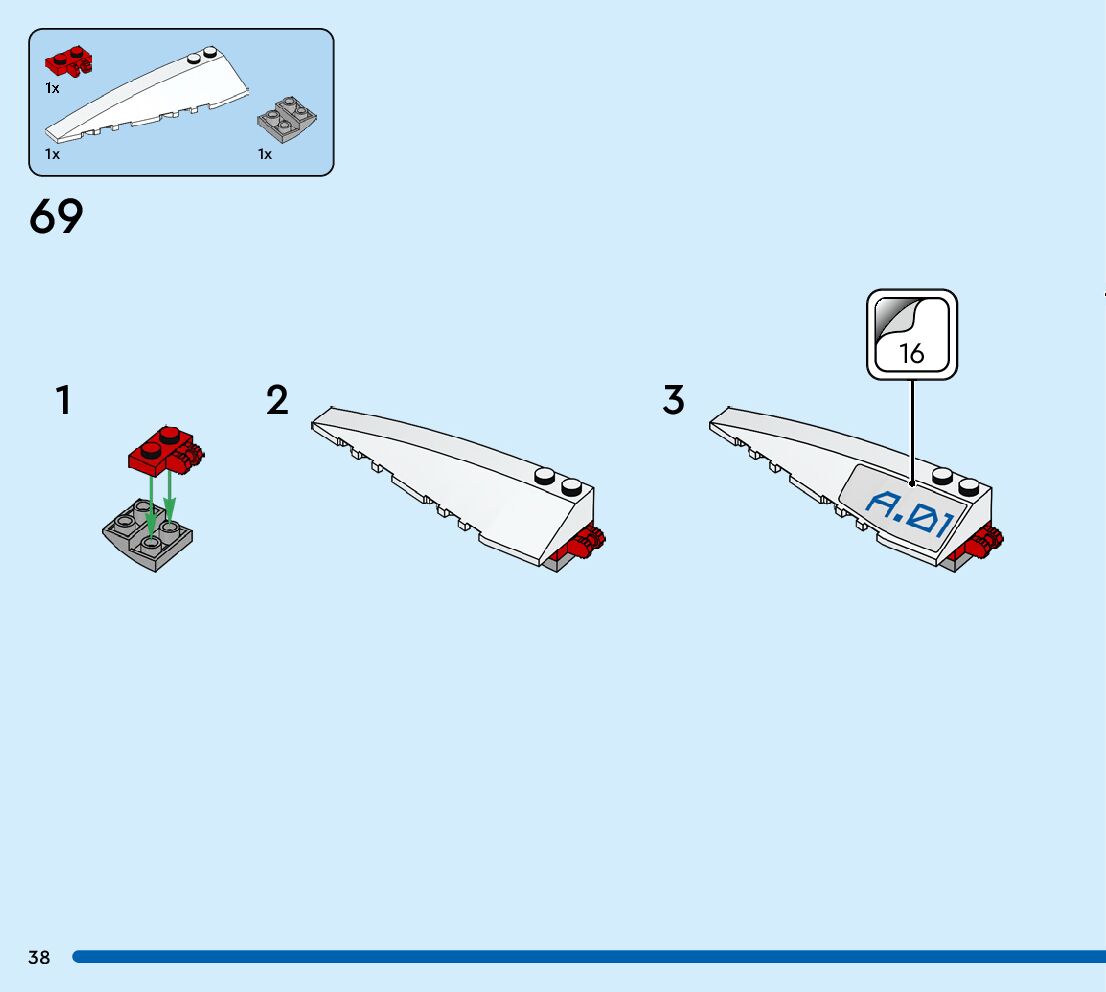 1x
1x
1x

69

1

2

3

16

A.01

38