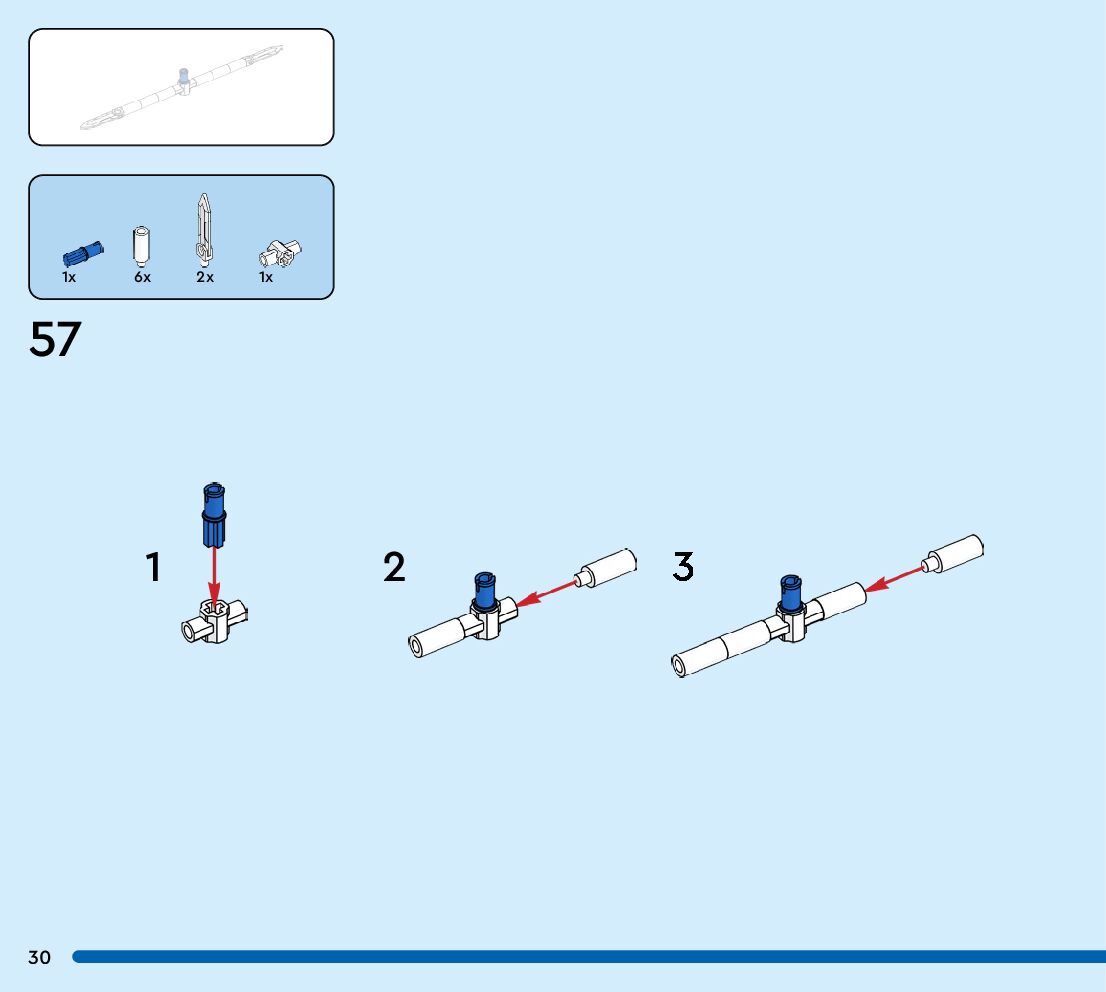 1x 6x 2x 1x

57

1

2

3

30