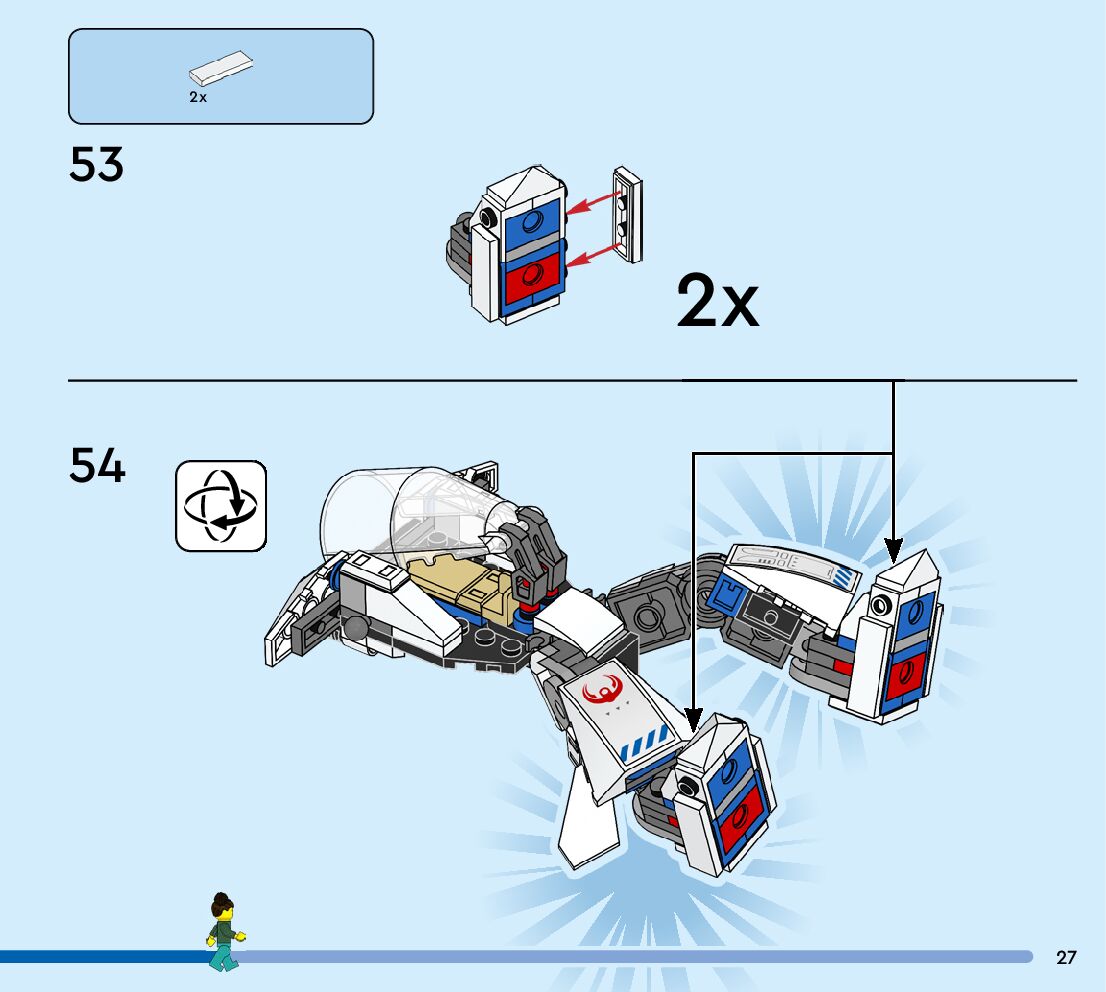 2x

53

2x

54

27