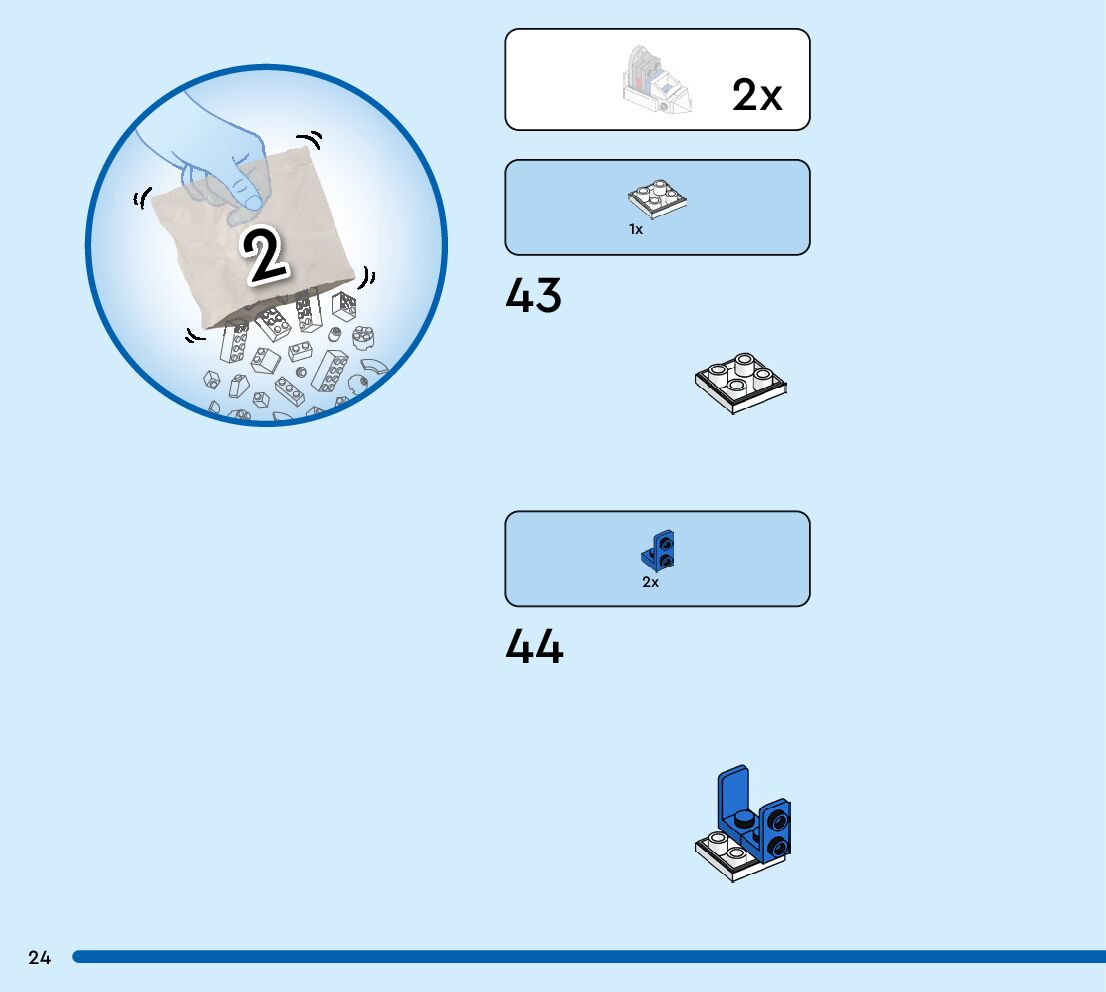 2

2x

1x

43

2x

44

24