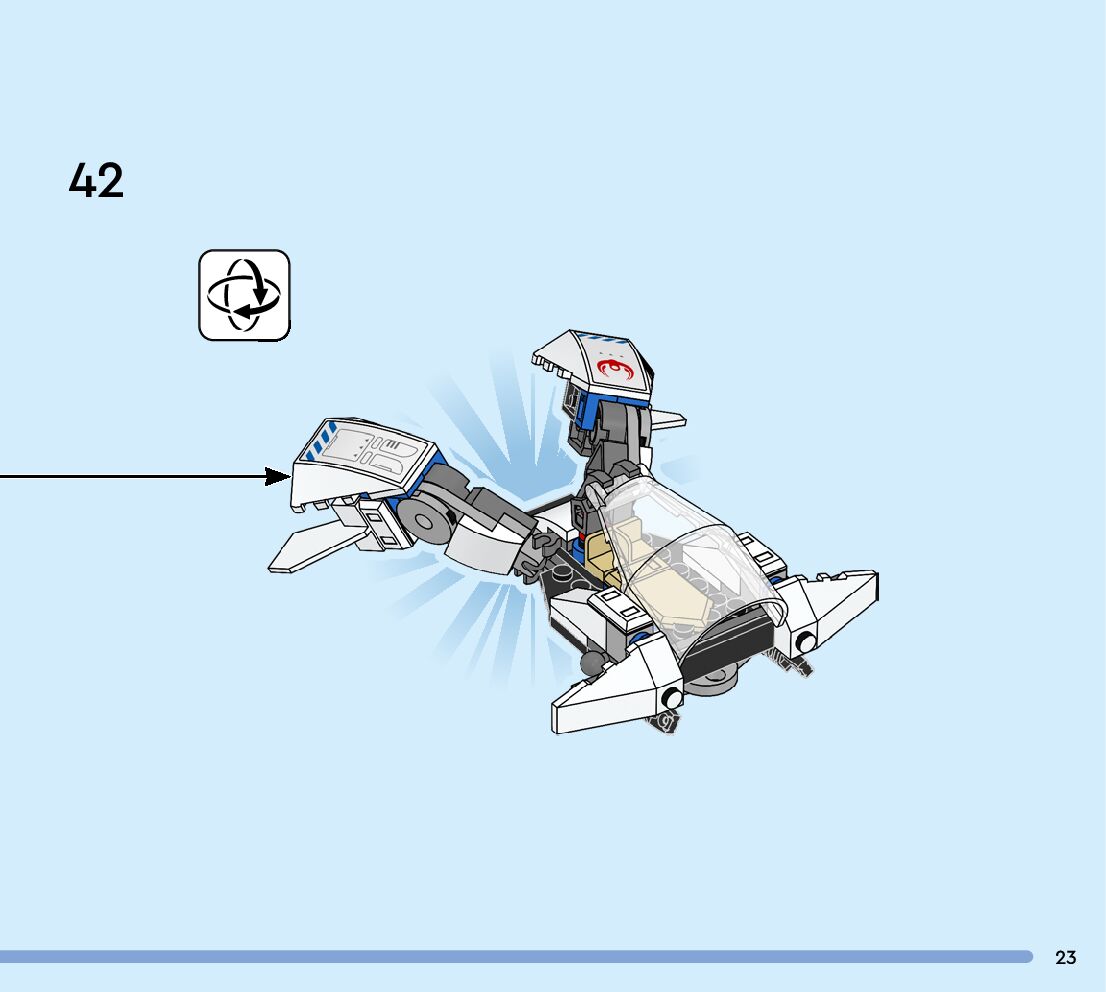 42

23