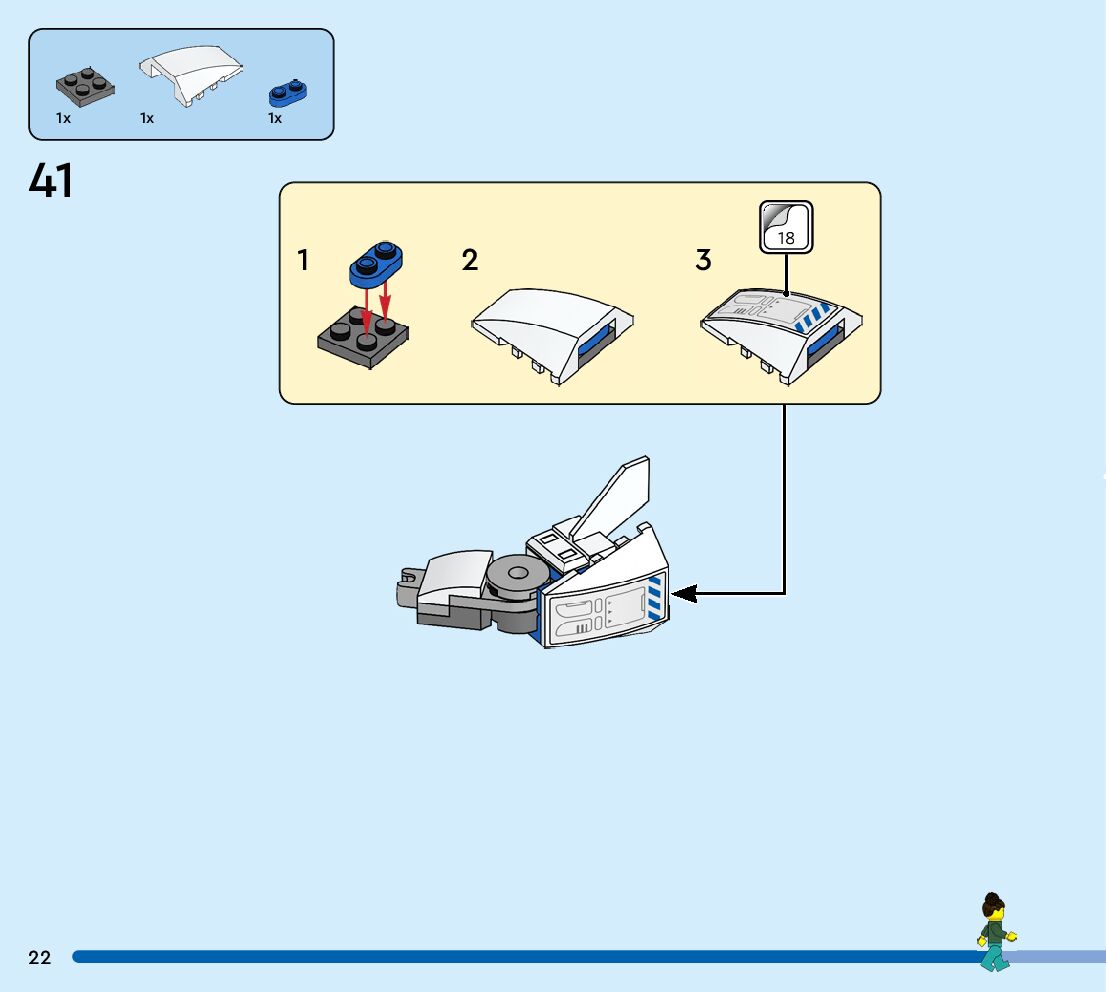 1x 1x 1x

41

1

2

3

18

22