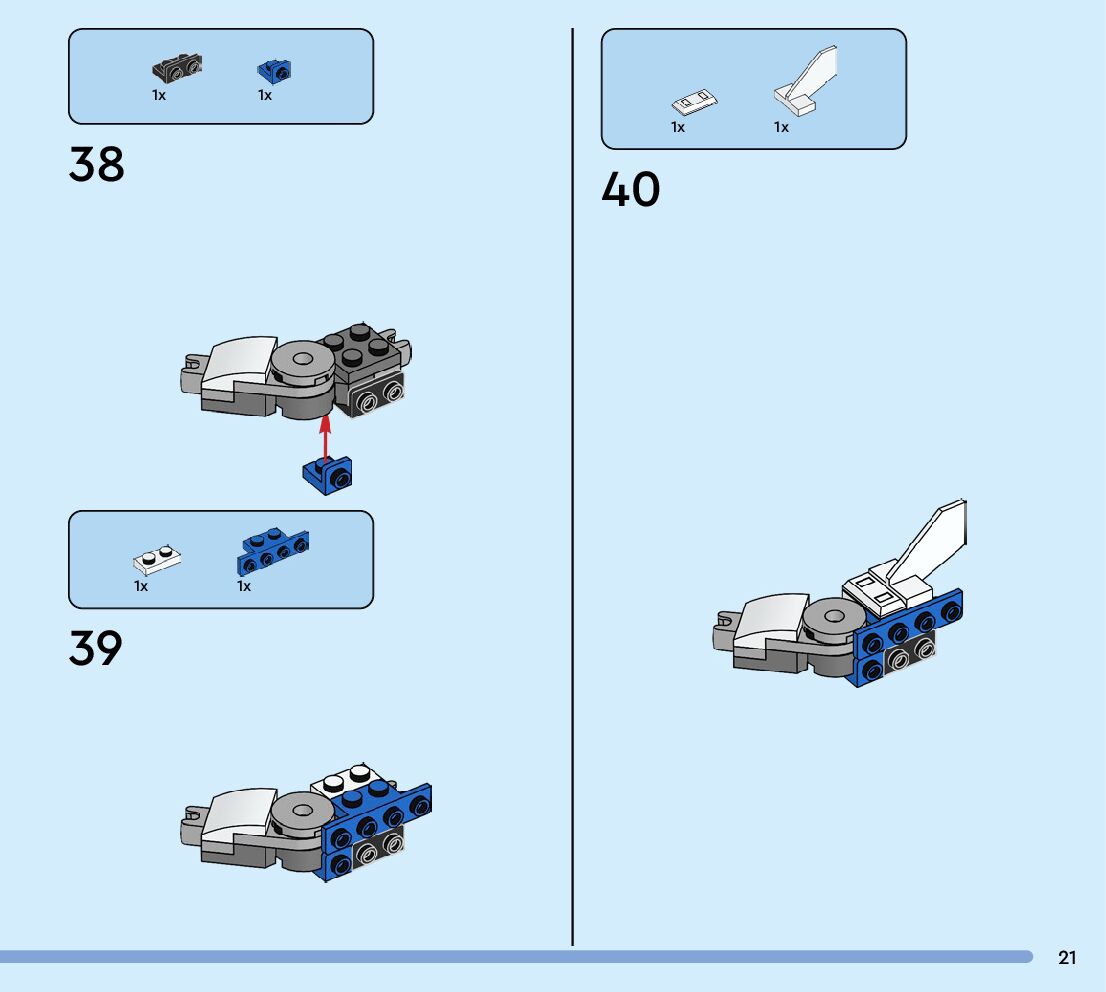 1x 1x

38

1x 1x

39

1x 1x

40

21