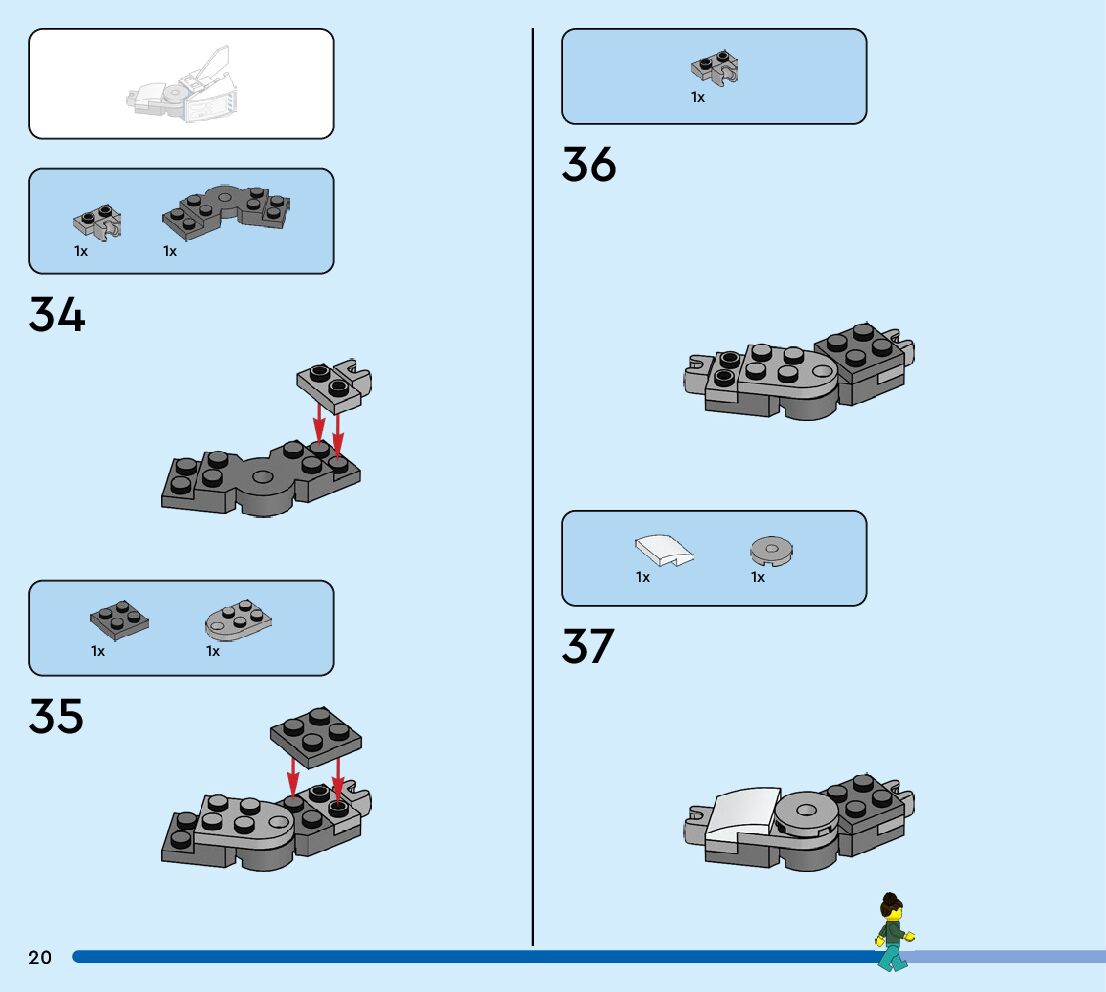 1x 1x

34

1x 1x

35

1x

36

1x 1x

37

20