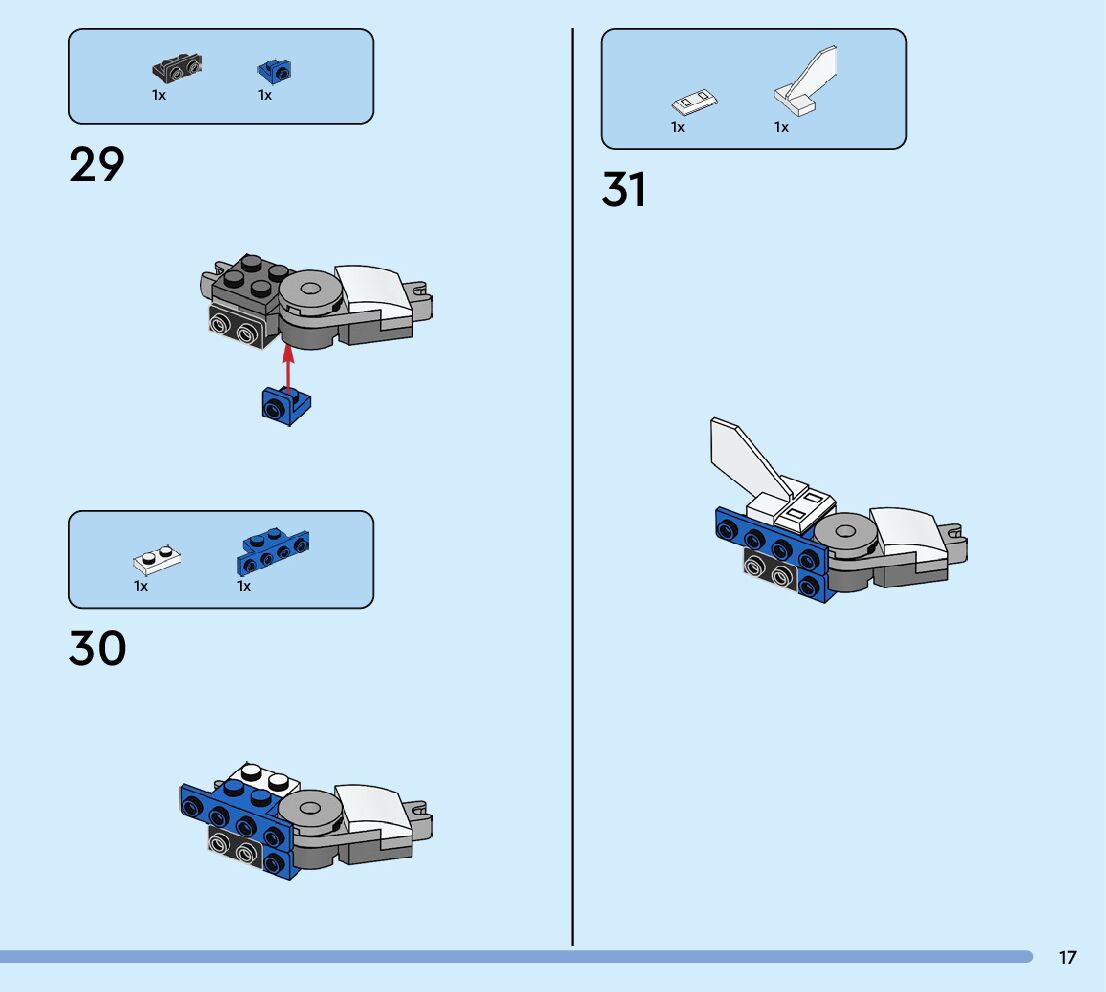 1x 1x

29

1x 1x

30

1x 1x

31

17