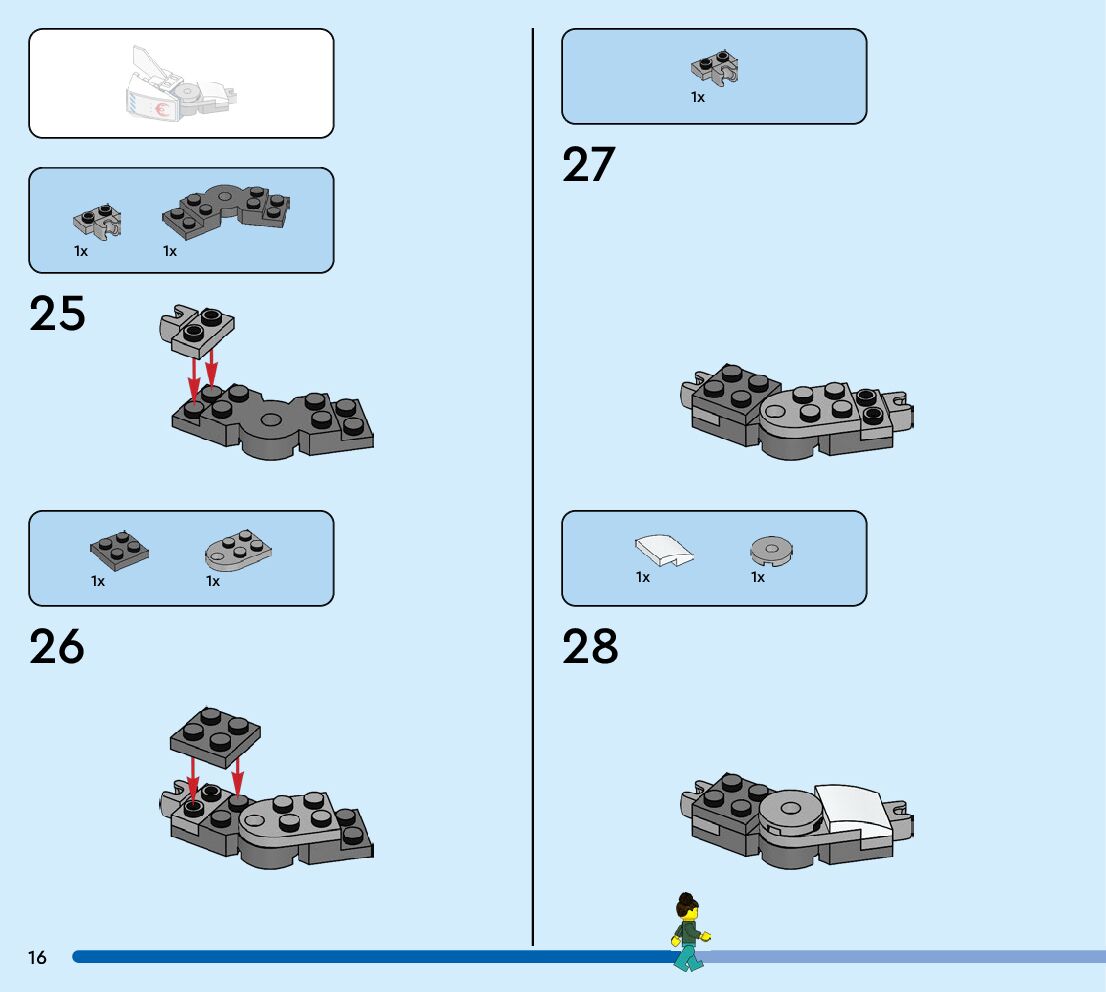 1x 1x

25

1x 1x

26

1x

27

1x 1x

28

16