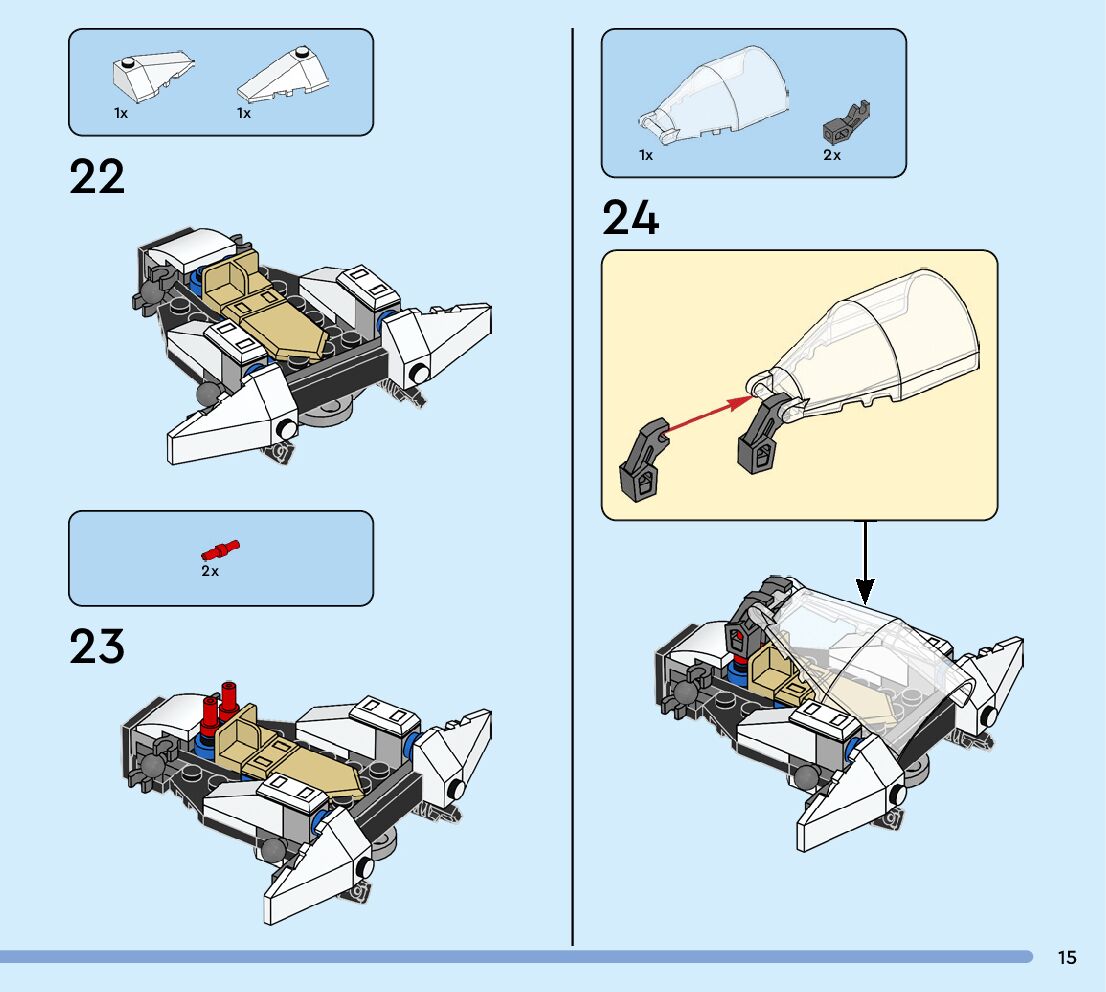 1x 1x

22

2x

23

1x 2x

24

15