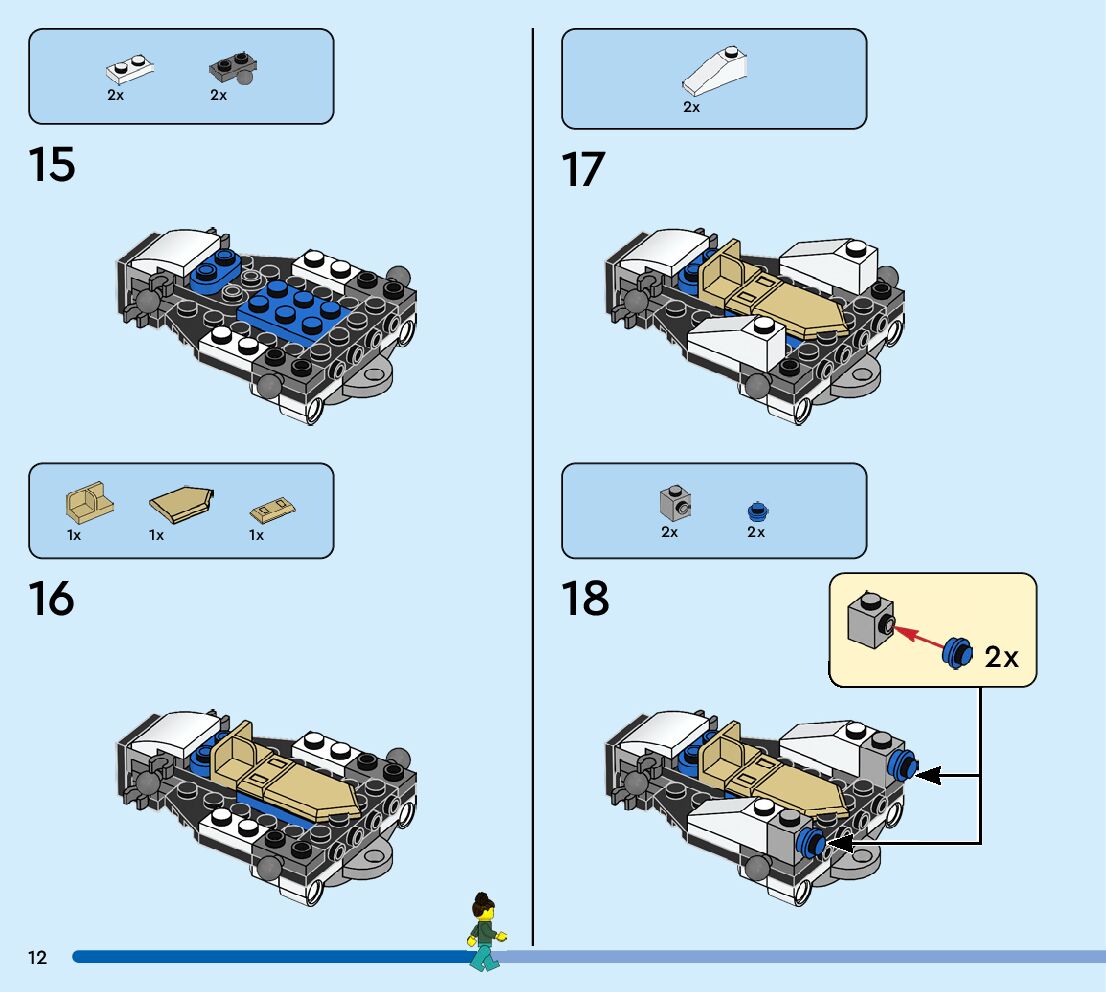 2x
2x

15

1x
1x
1x

16

2x

17

2x
2x

18

2x

12