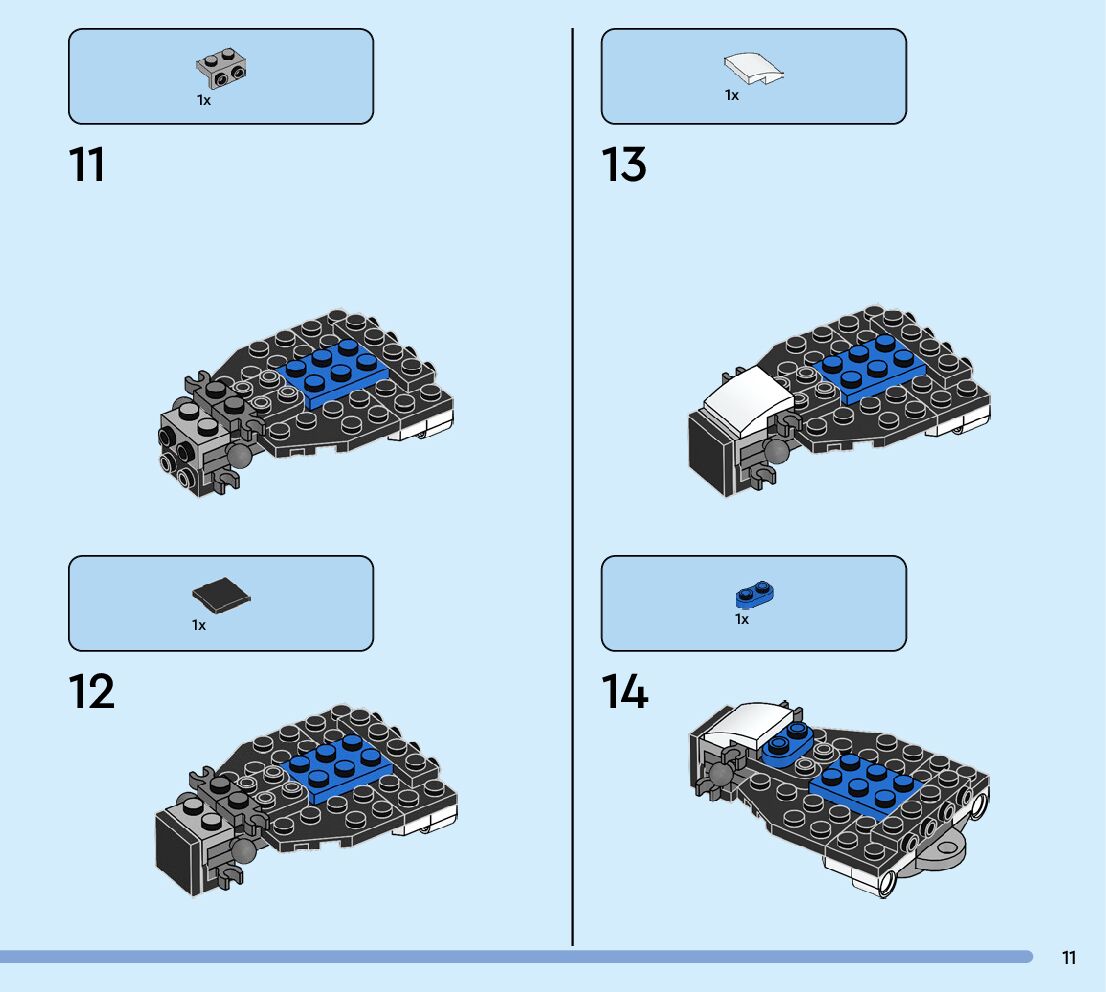 1x

11

1x

12

1x

13

1x

14

11